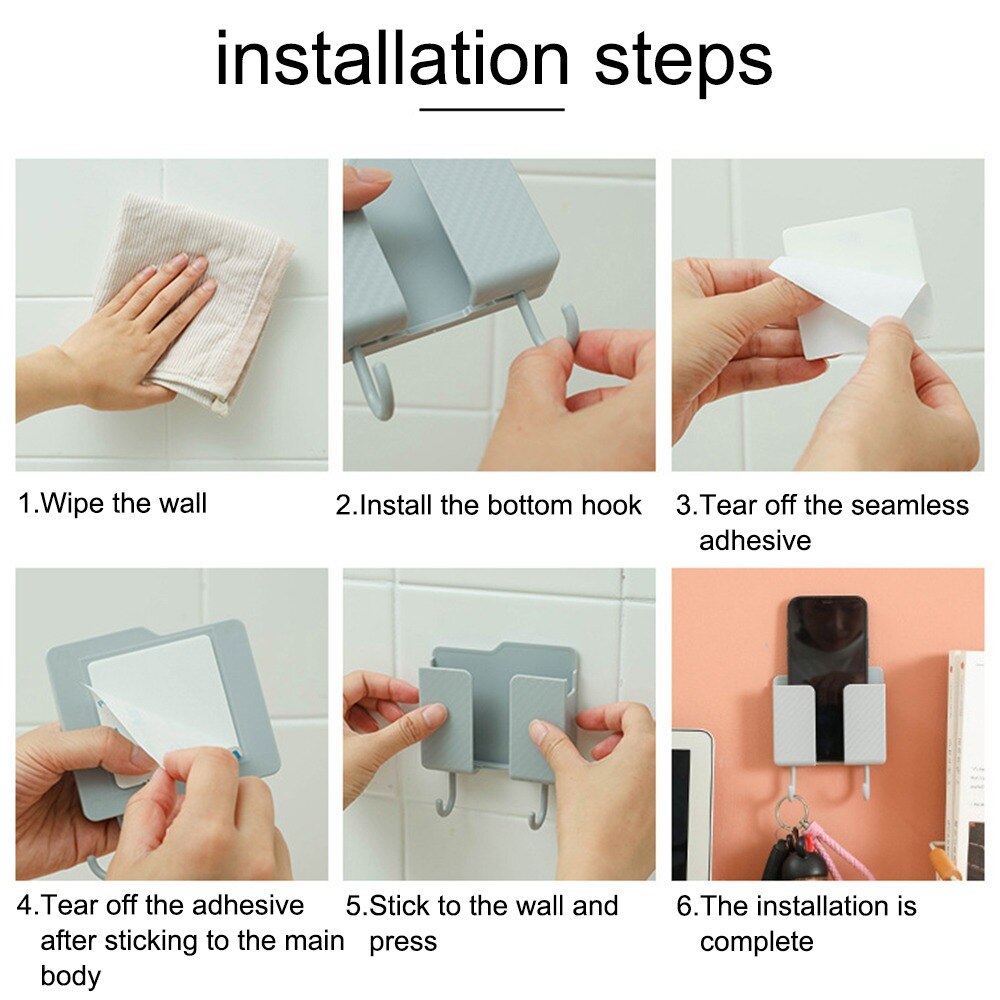 installation steps

1.Wipe the wall

2.Install the bottom hook

3.Tear off the seamless adhesive

4.Tear off the adhesive after sticking to the main body

5.Stick to the wall and press

6.The installation is complete