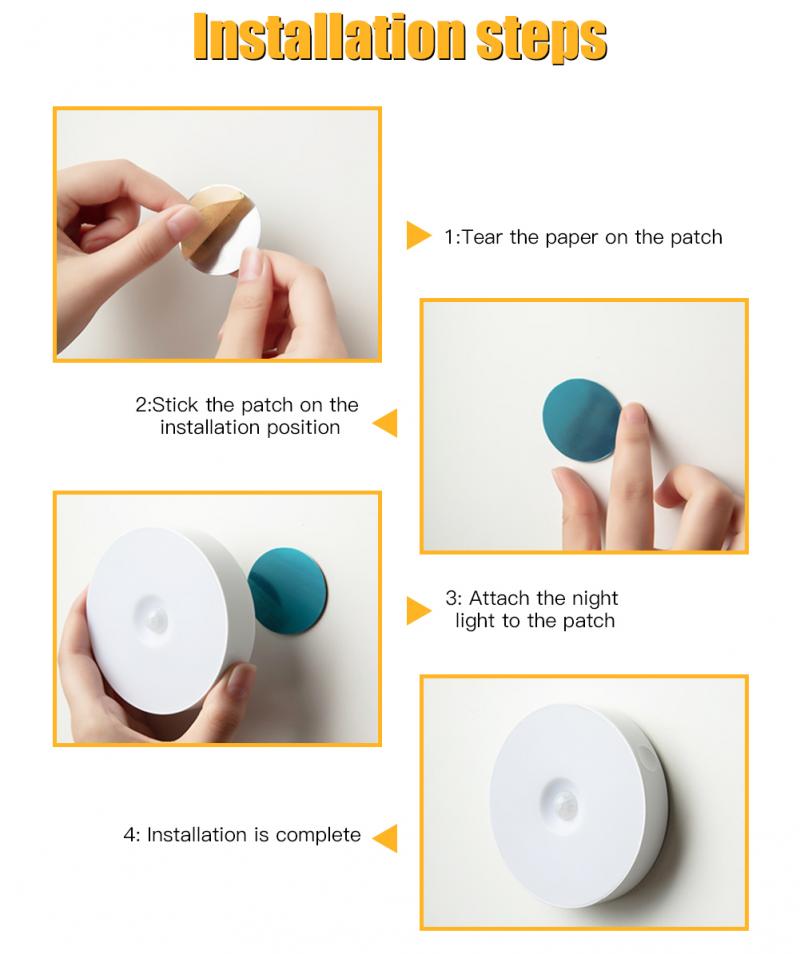 Installation steps

1:Tear the paper on the patch

2:Stick the patch on the installation position

3: Attach the night light to the patch

4: Installation is complete