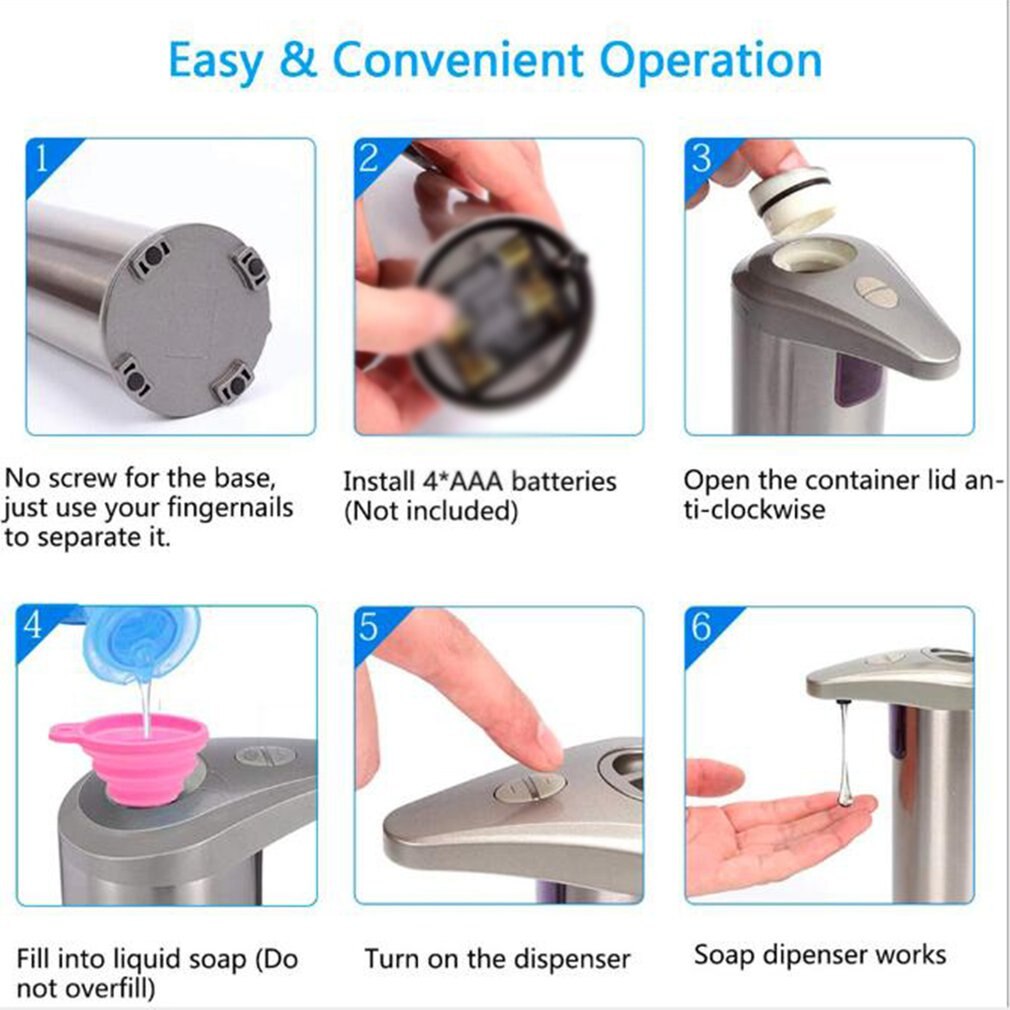 Easy & Convenient Operation

1

No screw for the base, just use your fingernails to separate it.

2

Install 4*AAA batteries (Not included)

3

Open the container lid anti-clockwise

4

Fill into liquid soap (Do not overfill)

5

Turn on the dispenser

6

Soap dipenser works