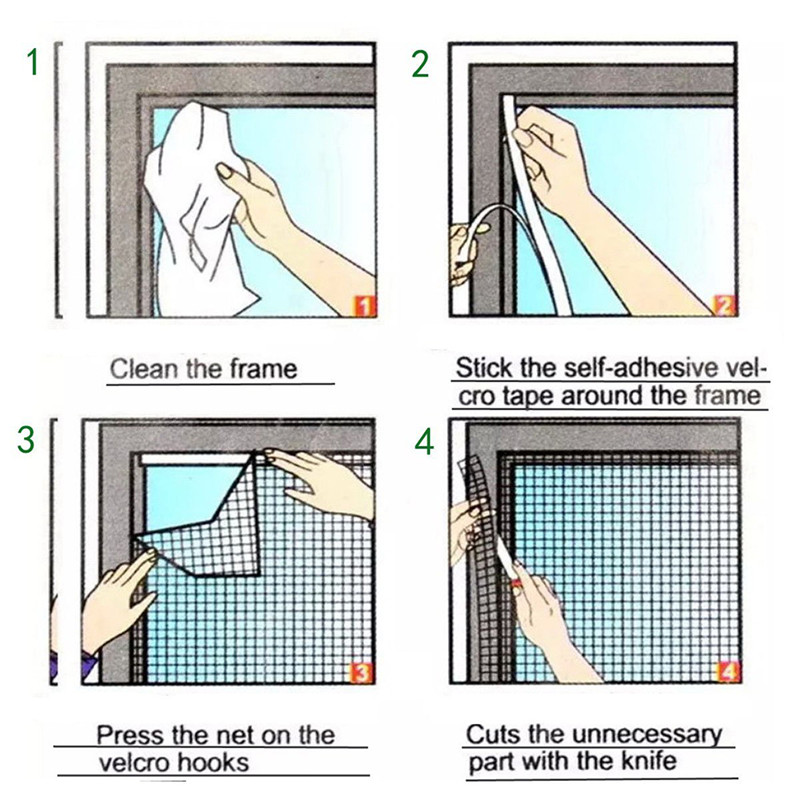 1

1

Clean the frame

2

2

Stick the self-adhesive velcro tape around the frame

3

3

Press the net on the velcro hooks

4

4

Cuts the unnecessary part with the knife