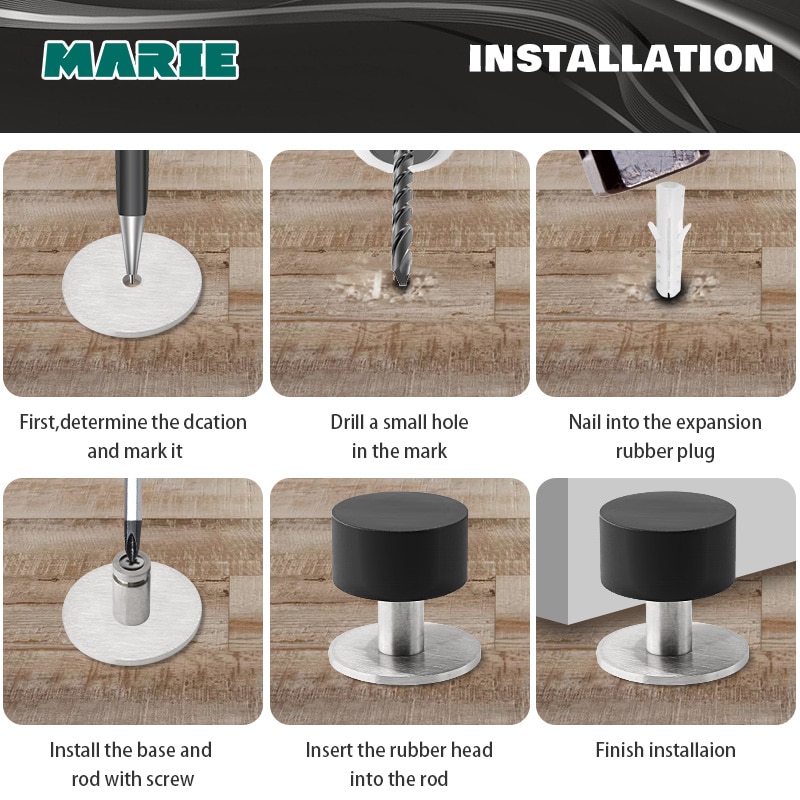 MARIE

INSTALLATION

First,determine the dcation and mark it

Drill a small hole in the mark

Nail into the expansion rubber plug

Install the base and rod with screw

Insert the rubber head into the rod

Finish installaion