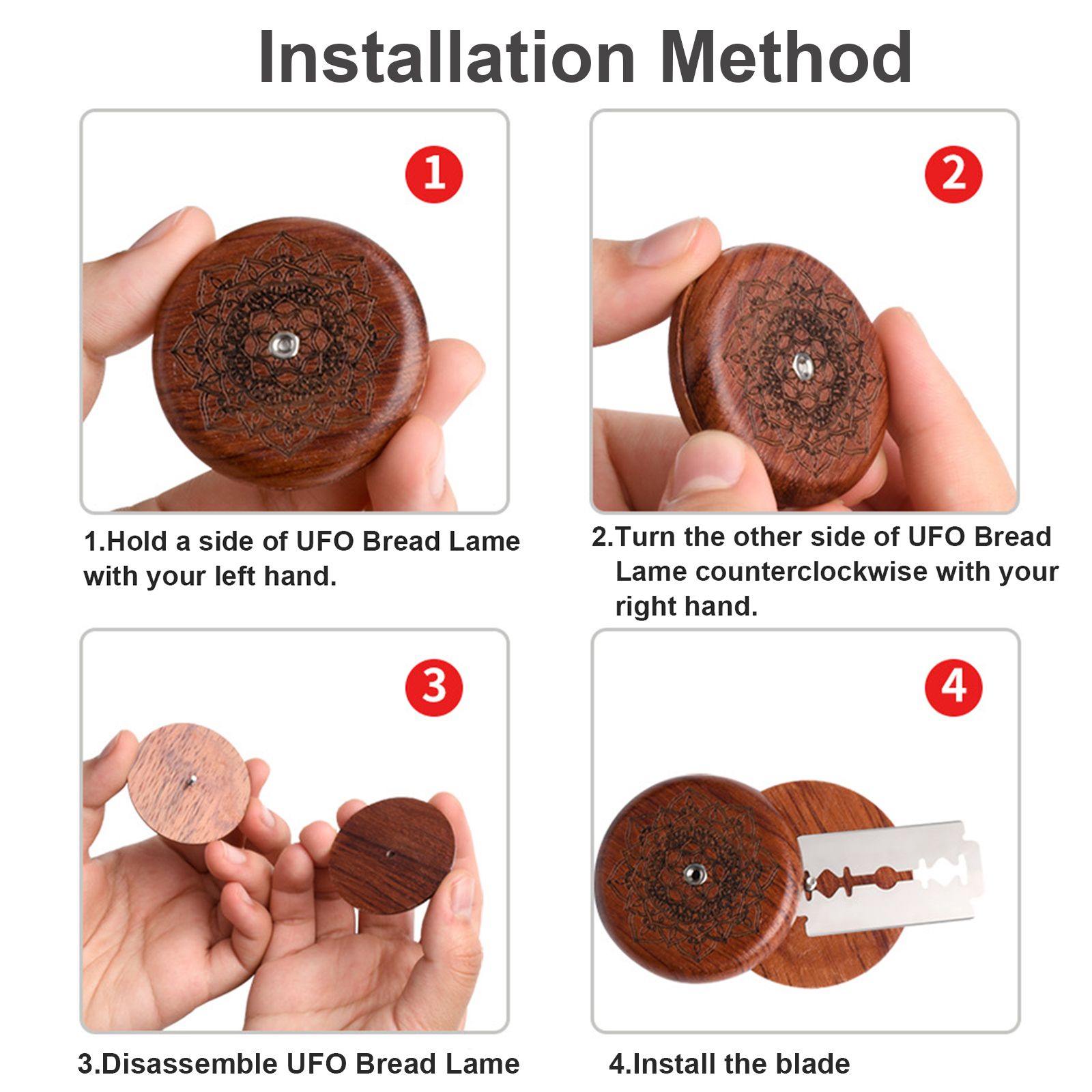 Installation Method

1

1.Hold a side of UFO Bread Lame with your left hand.

2

2.Turn the other side of UFO Bread Lame counterclockwise with your right hand.

3

3.Disassemble UFO Bread Lame

4

4.Install the blade