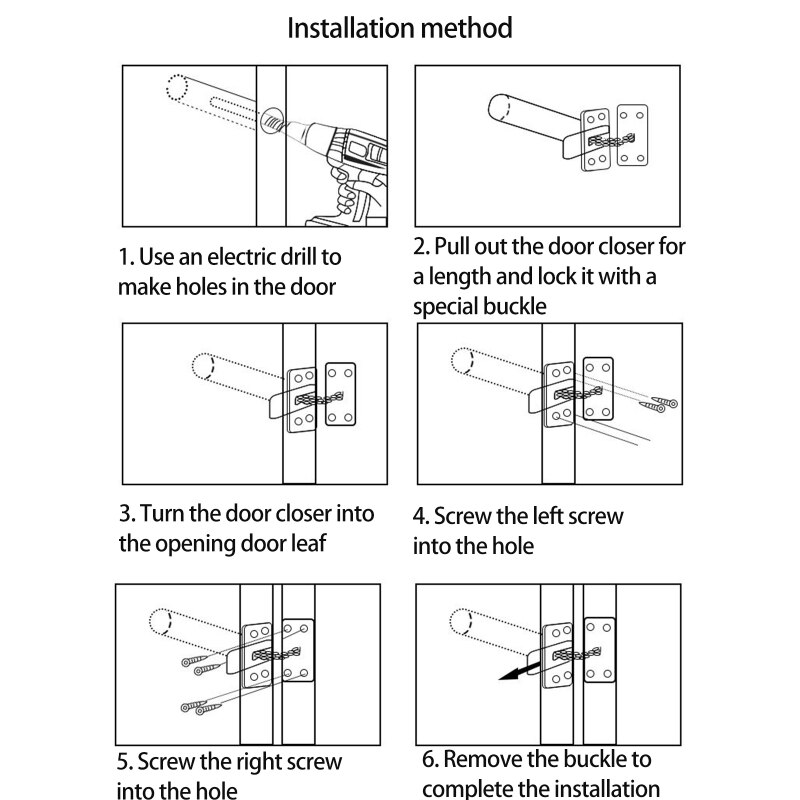 Installation method

1. Use an electric drill to make holes in the door

2. Pull out the door closer for a length and lock it with a special buckle

3. Turn the door closer into the opening door leaf

4. Screw the left screw into the hole

5. Screw the right screw into the hole

6. Remove the buckle to complete the installation