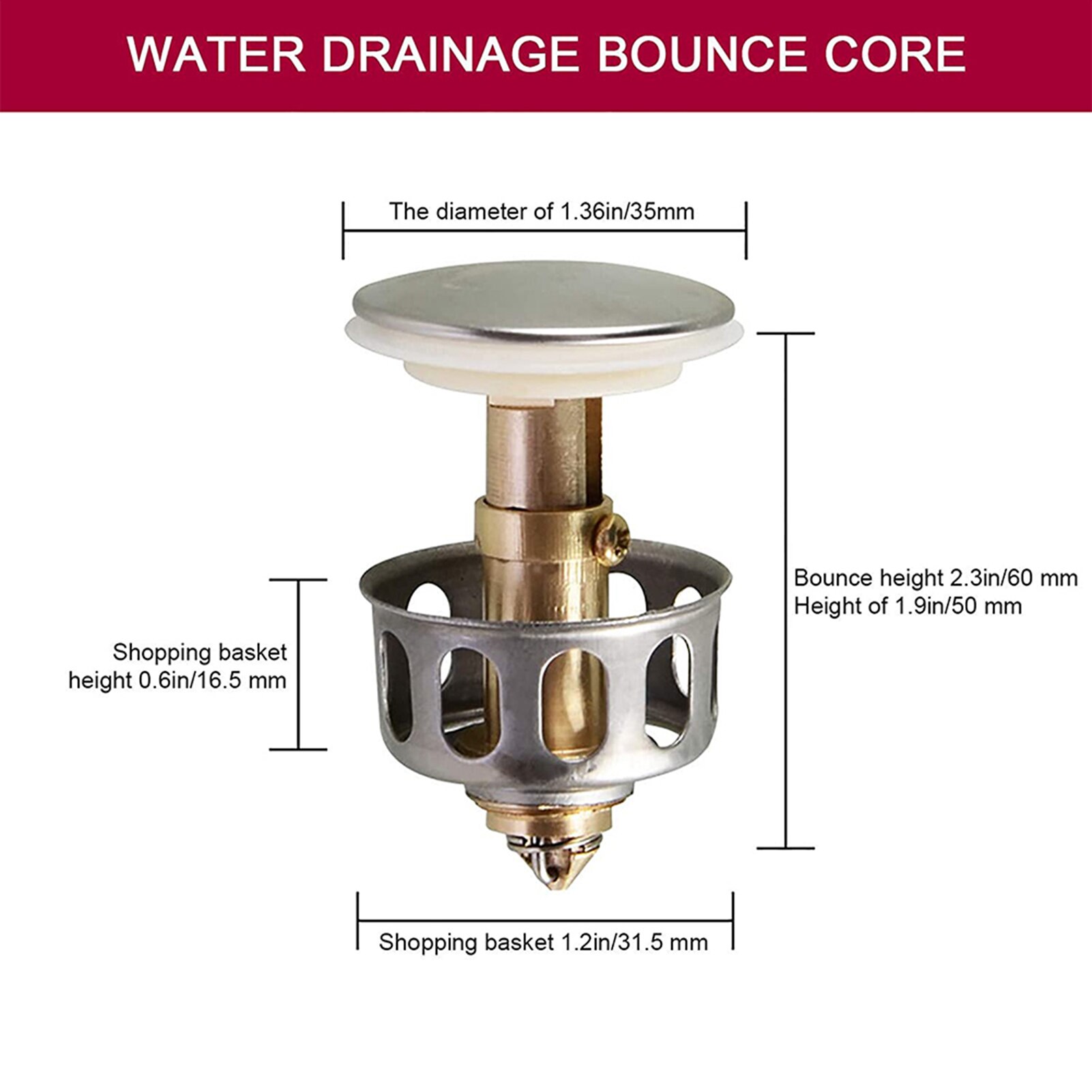 WATER DRAINAGE BOUNCE CORE

The diameter of 1.36in/35mm

Shopping basket height 0.6in/16.5 mm

Bounce height 2.3in/60 mm
Height of 1.9in/50 mm

Shopping basket 1.2in/31.5 mm