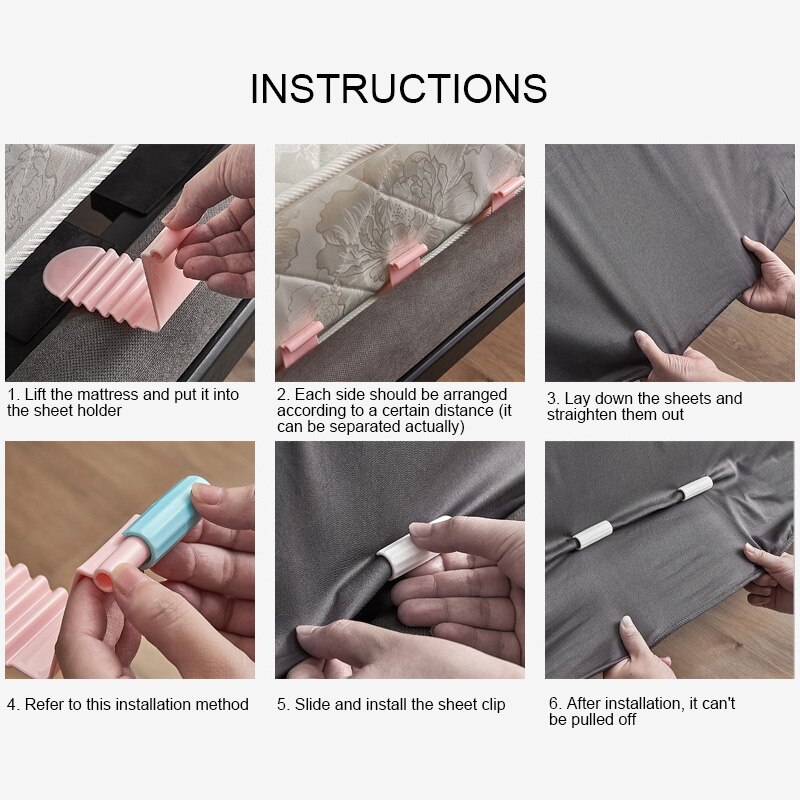 INSTRUCTIONS

1. Lift the mattress and put it into the sheet holder

2. Each side should be arranged according to a certain distance (it can be separated actually)

3. Lay down the sheets and straighten them out

4. Refer to this installation method

5. Slide and install the sheet clip

6. After installation, it can't be pulled off