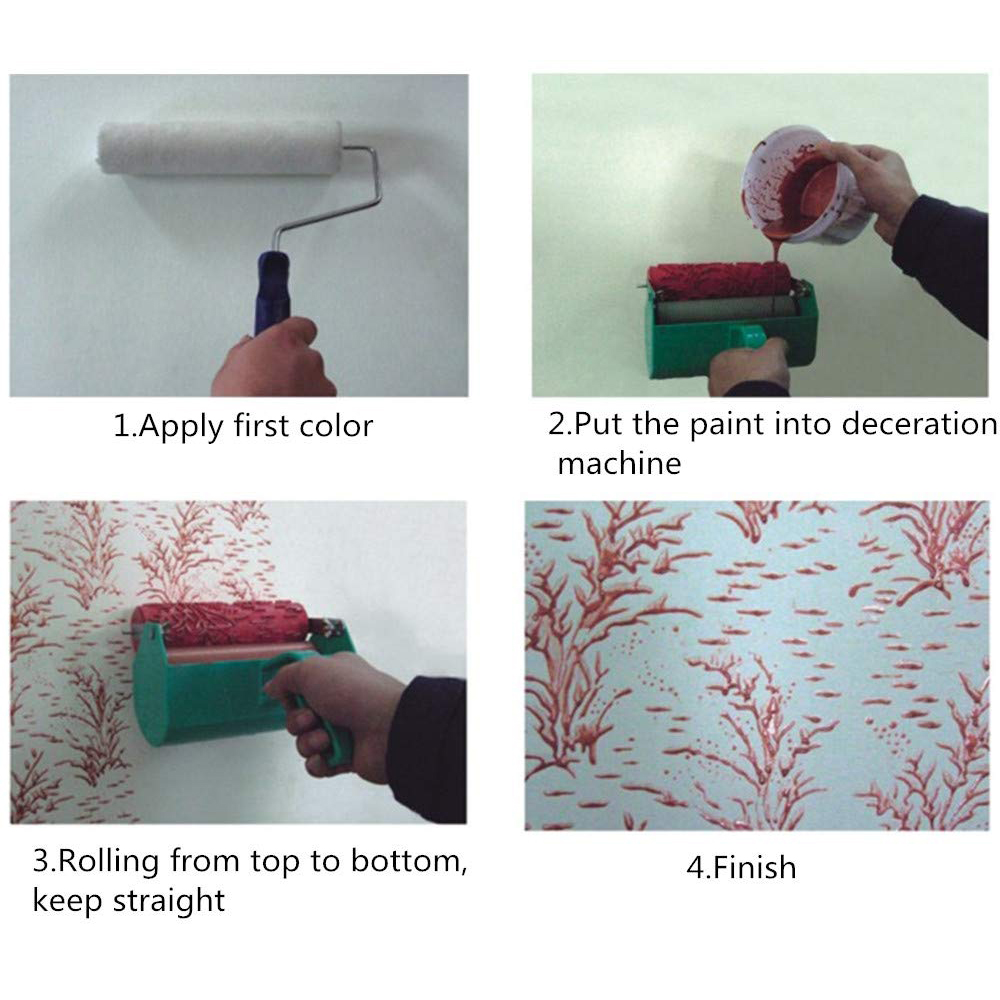 1.Apply first color

2.Put the paint into deceration machine

3.Rolling from top to bottom, keep straight

4.Finish