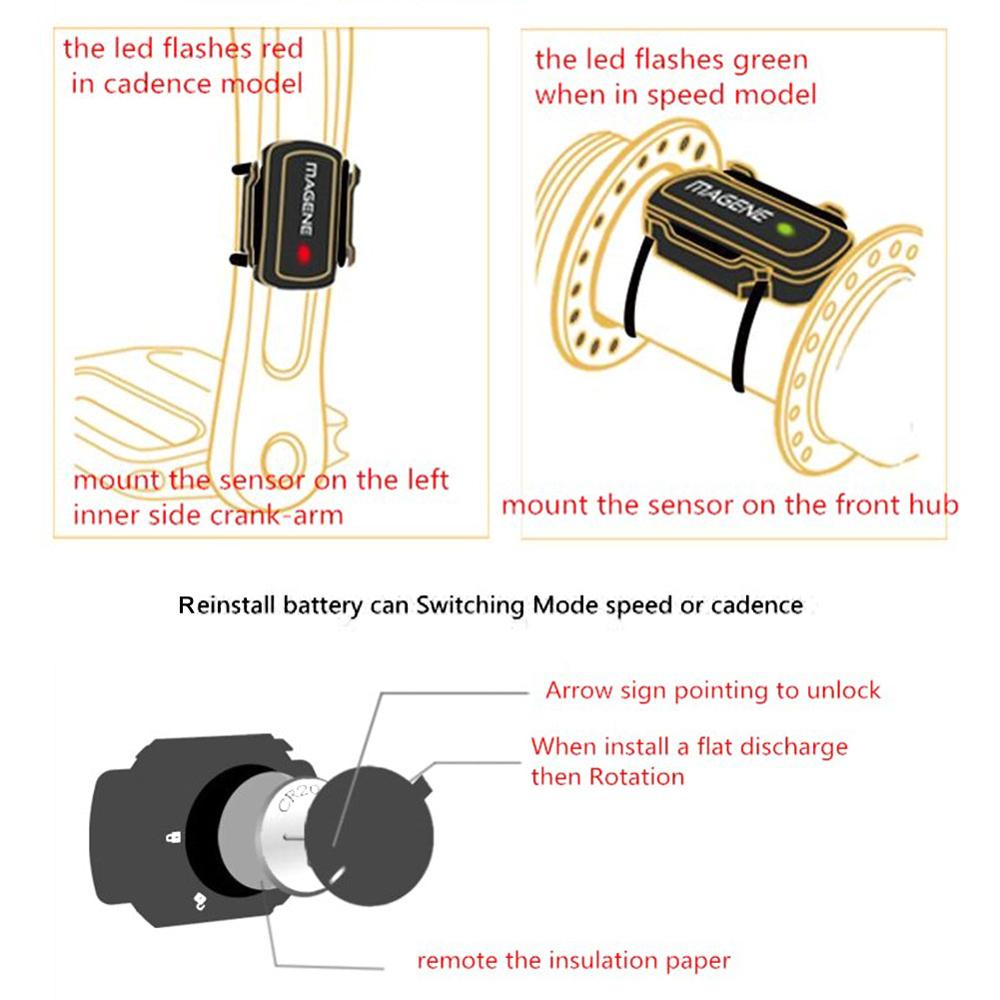 the led flashes red in cadence model

MAGENE

mount the sensor on the left inner side crank-arm

the led flashes green when in speed model

MAGENE

mount the sensor on the front hub

Reinstall battery can Switching Mode speed or cadence

Arrow sign pointing to unlock

When install a flat discharge then Rotation

CR20

remote the insulation paper