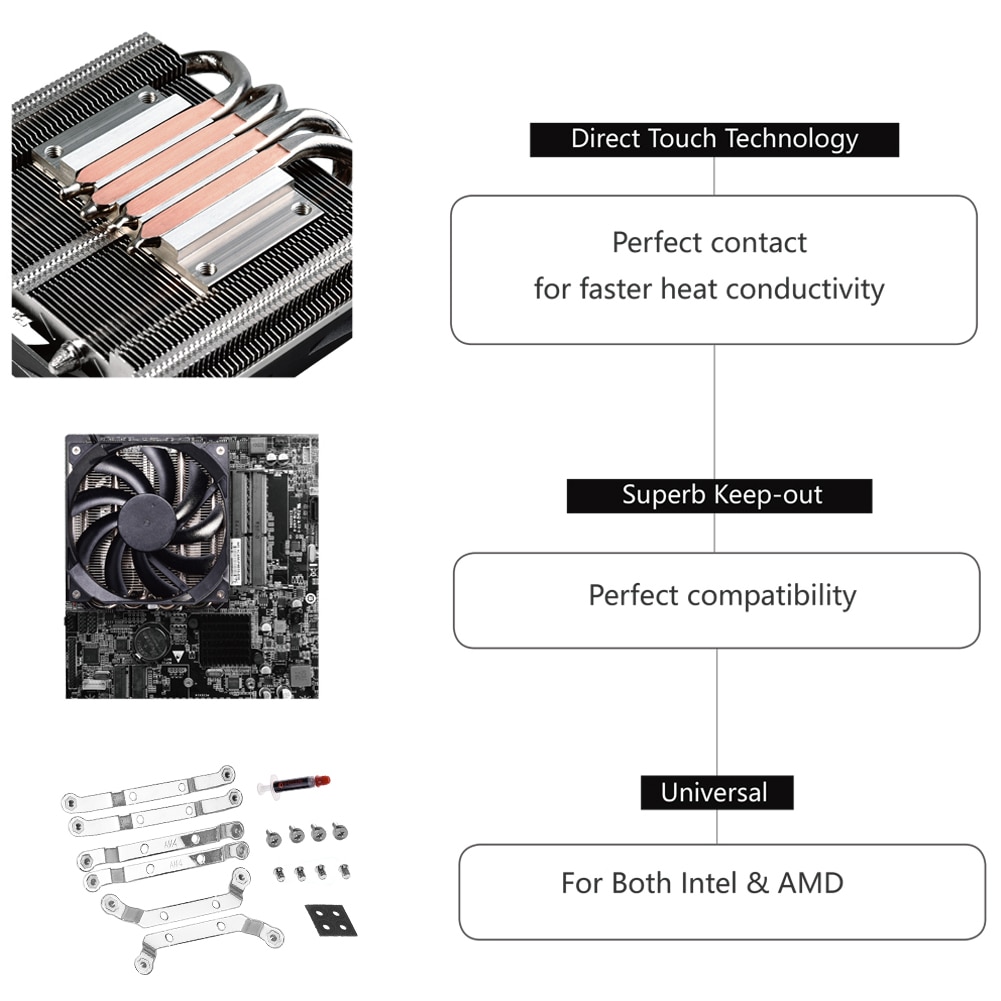 Direct Touch Technology

Perfect contact
for faster heat conductivity

Superb Keep-out

Perfect compatibility

Universal

For Both Intel & AMD