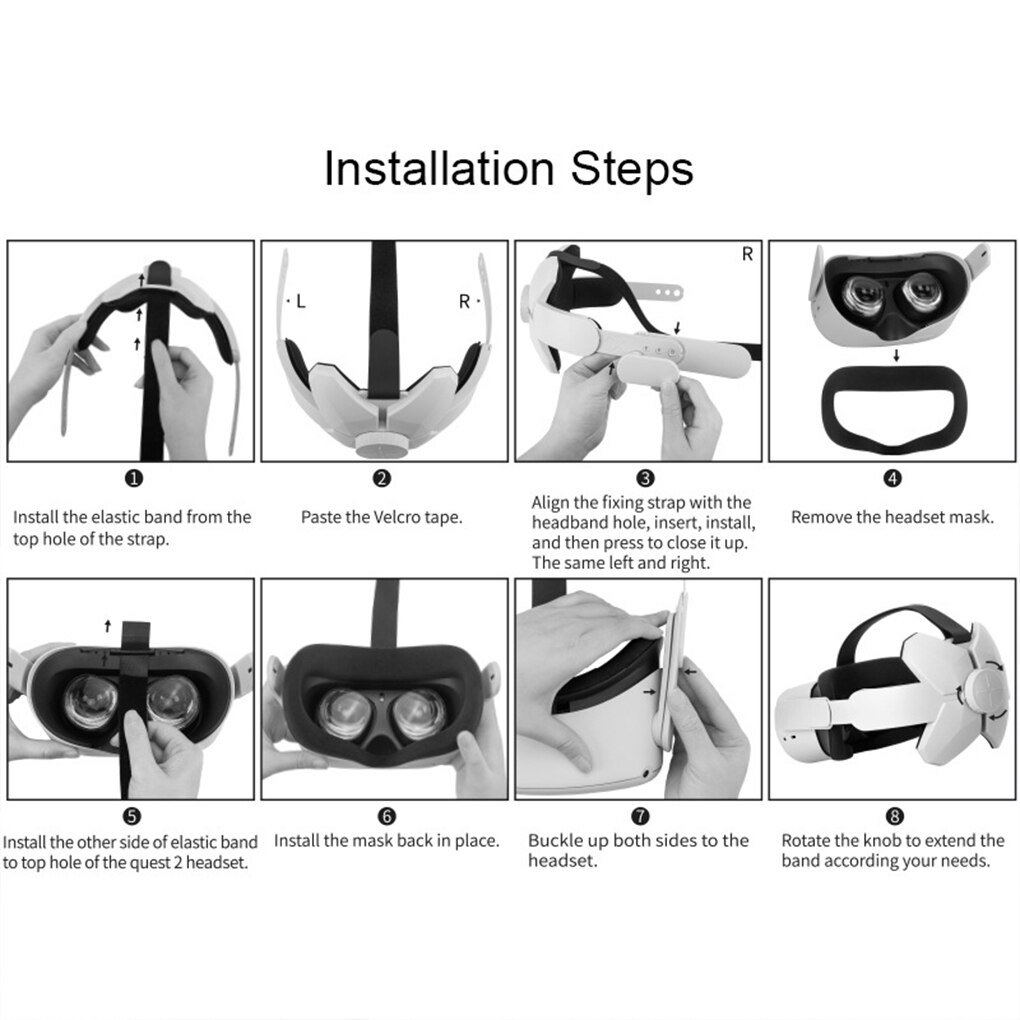 Installation Steps

L R

R

❶
Install the elastic band from the top hole of the strap.

❷
Paste the Velcro tape.

❸
Align the fixing strap with the headband hole, insert, install, and then press to close it up. The same left and right.

❹
Remove the headset mask.

❺
Install the other side of elastic band to top hole of the quest 2 headset.

❻
Install the mask back in place.

❼
Buckle up both sides to the headset.

❽
Rotate the knob to extend the band according your needs.