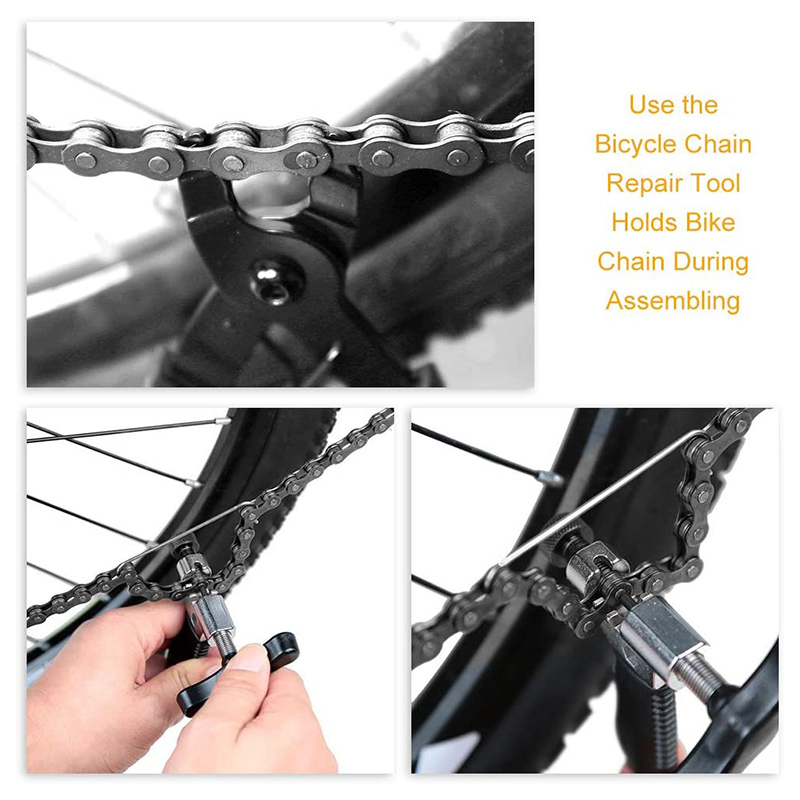 Use the Bicycle Chain Repair Tool Holds Bike Chain During Assembling