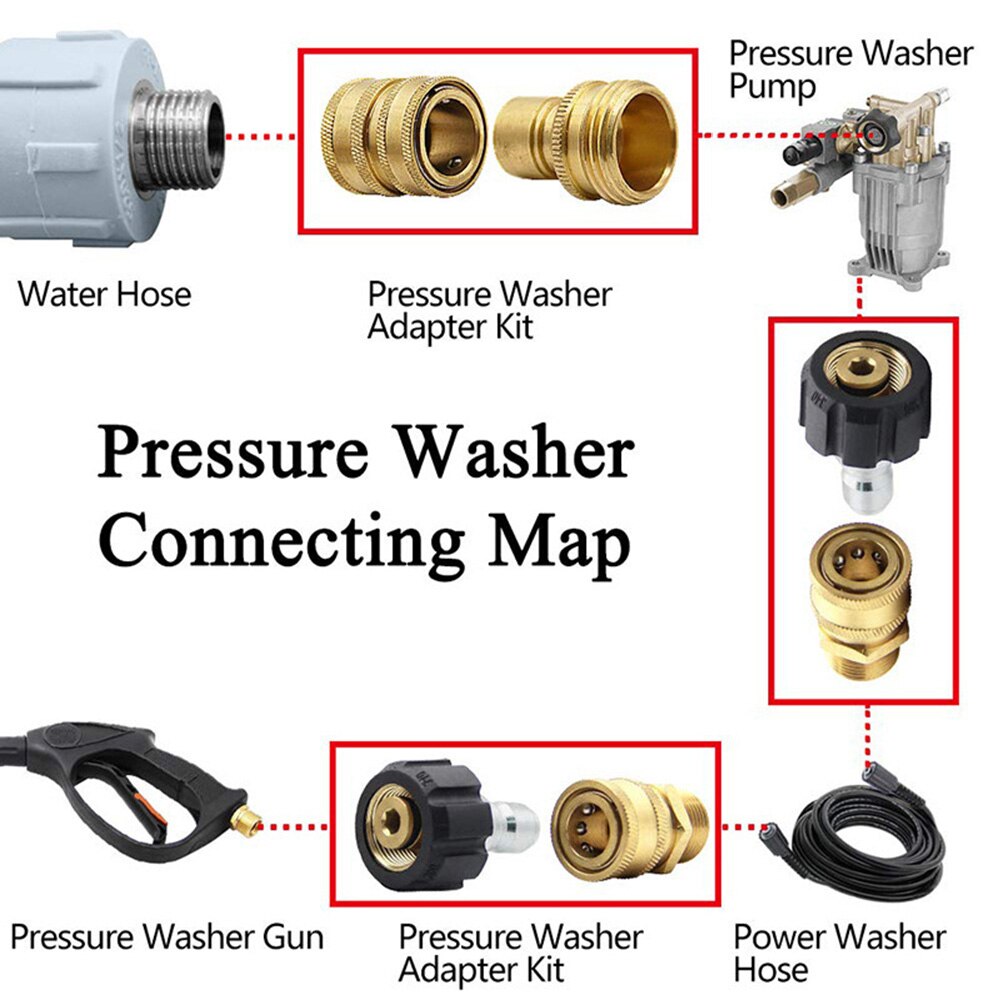 Pressure Washer Pump

Water Hose

Pressure Washer Adapter Kit

Pressure Washer Connecting Map

Pressure Washer Gun

Pressure Washer Adapter Kit

Power Washer Hose