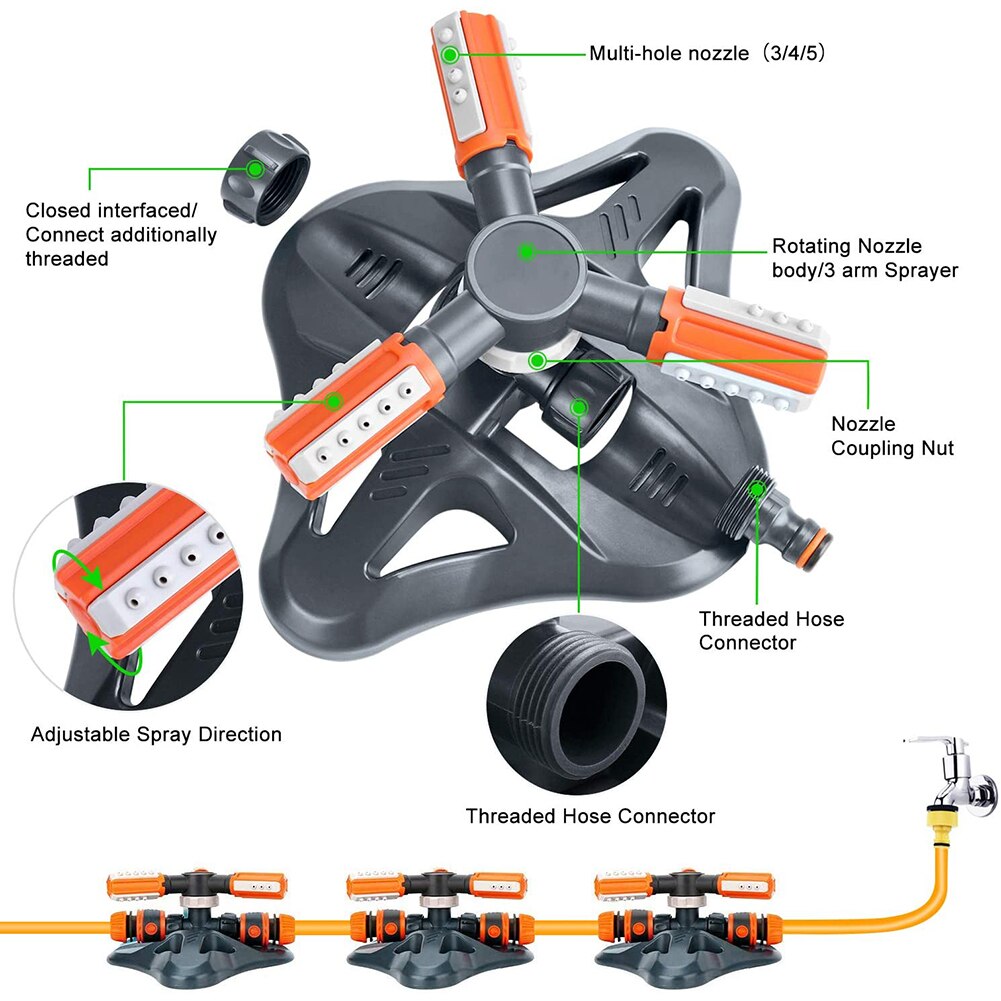 Multi-hole nozzle（3/4/5）

Closed interfaced/ Connect additionally threaded

Rotating Nozzle body/3 arm Sprayer

Nozzle Coupling Nut

Threaded Hose Connector

Adjustable Spray Direction

Threaded Hose Connector