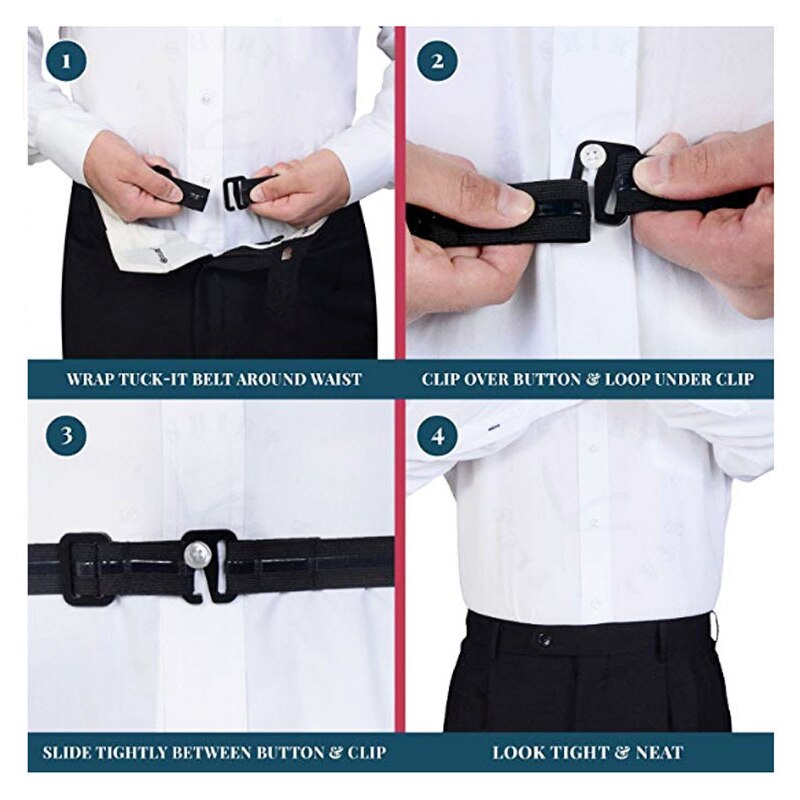 1

WRAP TUCK-IT BELT AROUND WAIST

2

CLIP OVER BUTTON & LOOP UNDER CLIP

3

SLIDE TIGHTLY BETWEEN BUTTON & CLIP

4

LOOK TIGHT & NEAT