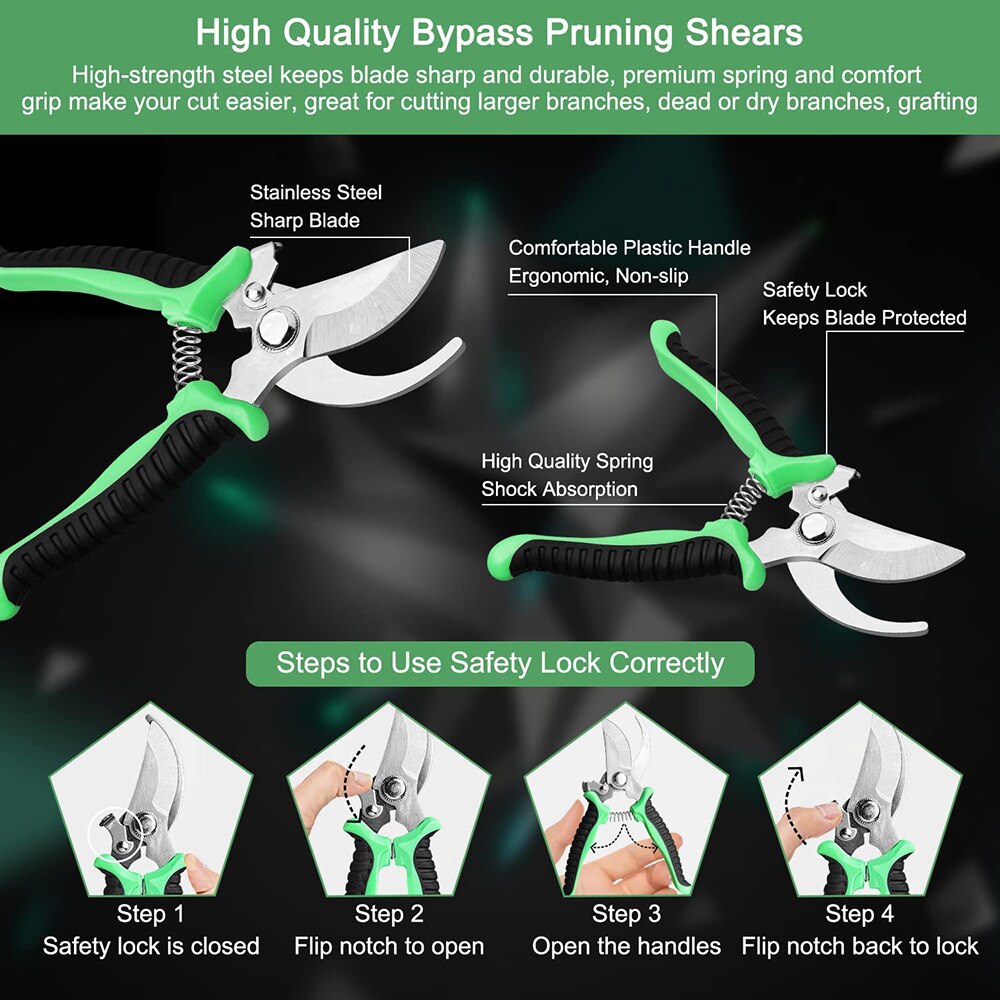 High Quality Bypass Pruning Shears

High-strength steel keeps blade sharp and durable, premium spring and comfort grip make your cut easier, great for cutting larger branches, dead or dry branches, grafting

Stainless Steel
Sharp Blade

Comfortable Plastic Handle
Ergonomic, Non-slip

Safety Lock
Keeps Blade Protected

High Quality Spring
Shock Absorption

Steps to Use Safety Lock Correctly

Step 1
Safety lock is closed

Step 2
Flip notch to open

Step 3
Open the handles

Step 4
Flip notch back to lock