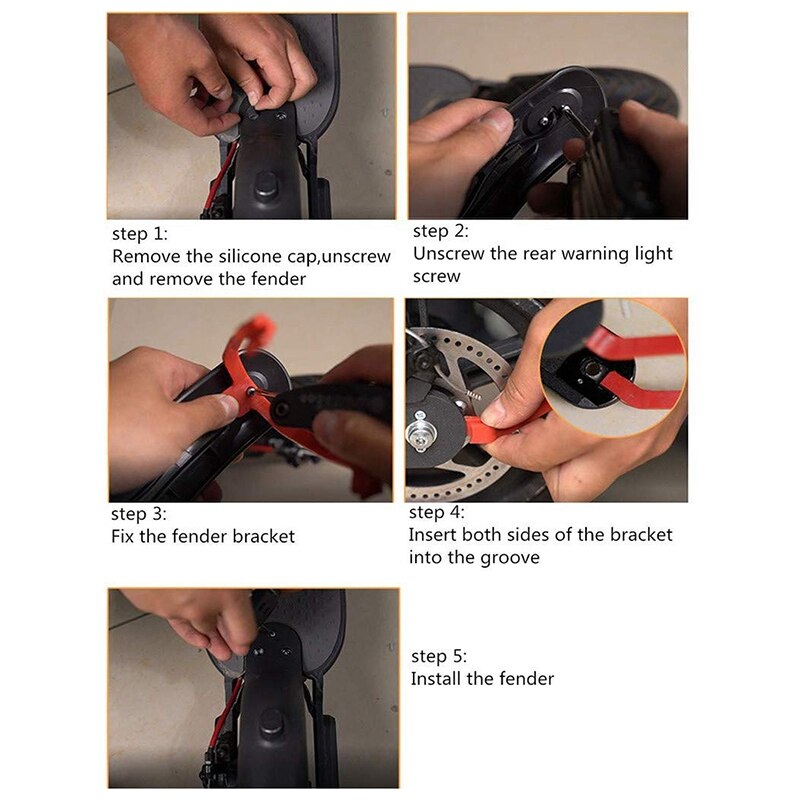 step 1:
Remove the silicone cap,unscrew and remove the fender

step 2:
Unscrew the rear warning light screw

step 3:
Fix the fender bracket

step 4:
Insert both sides of the bracket into the groove

step 5:
Install the fender