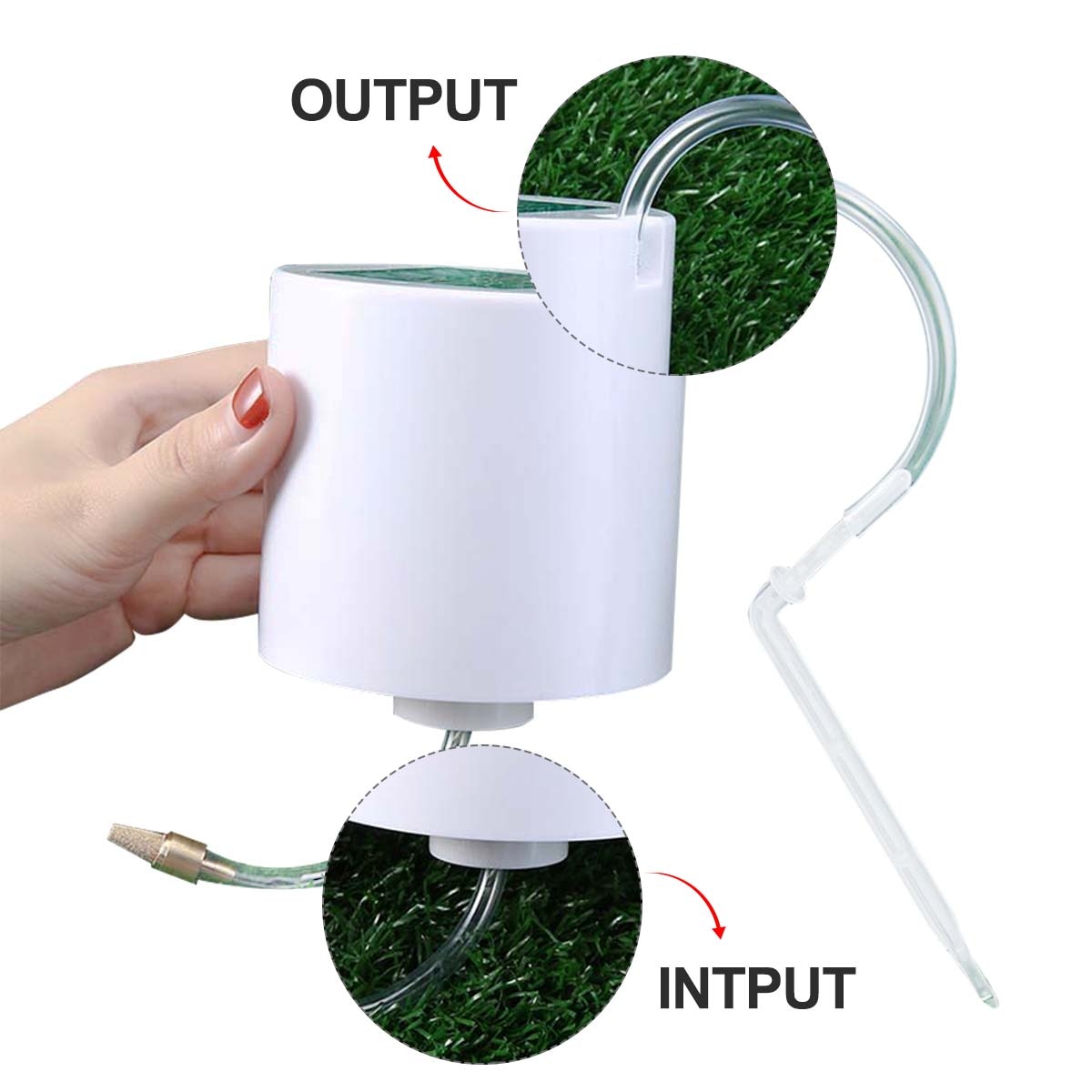 OUTPUT

INTPUT