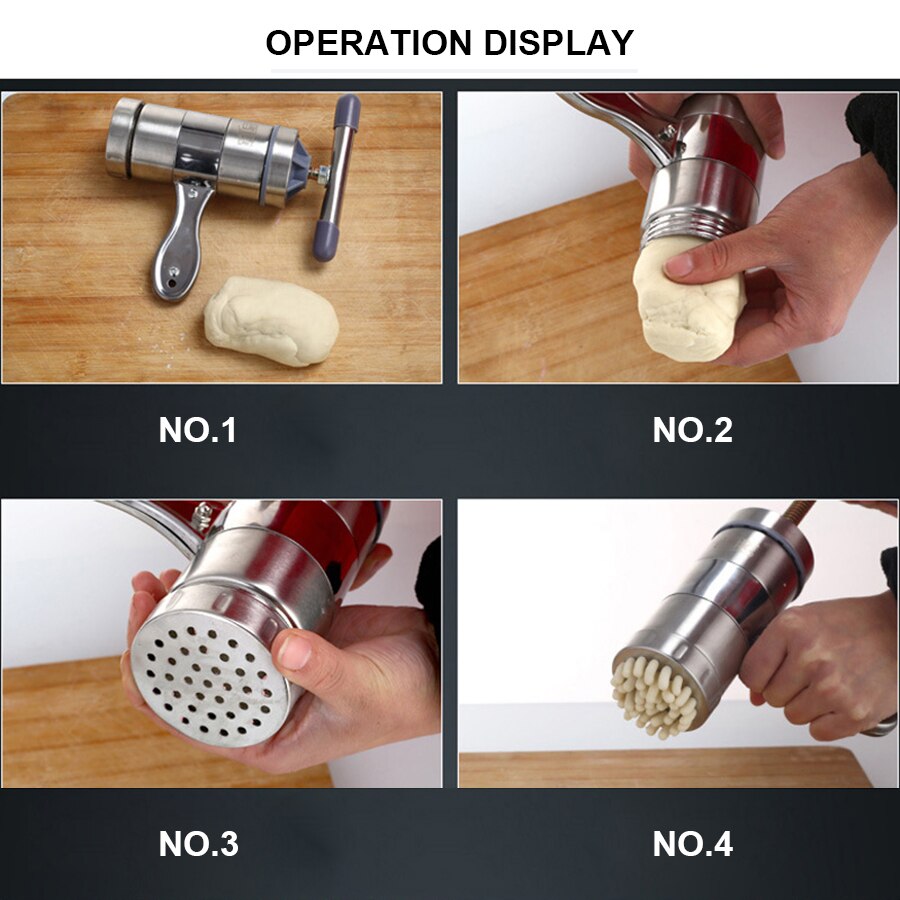 OPERATION DISPLAY

NO.1

NO.2

NO.3

NO.4