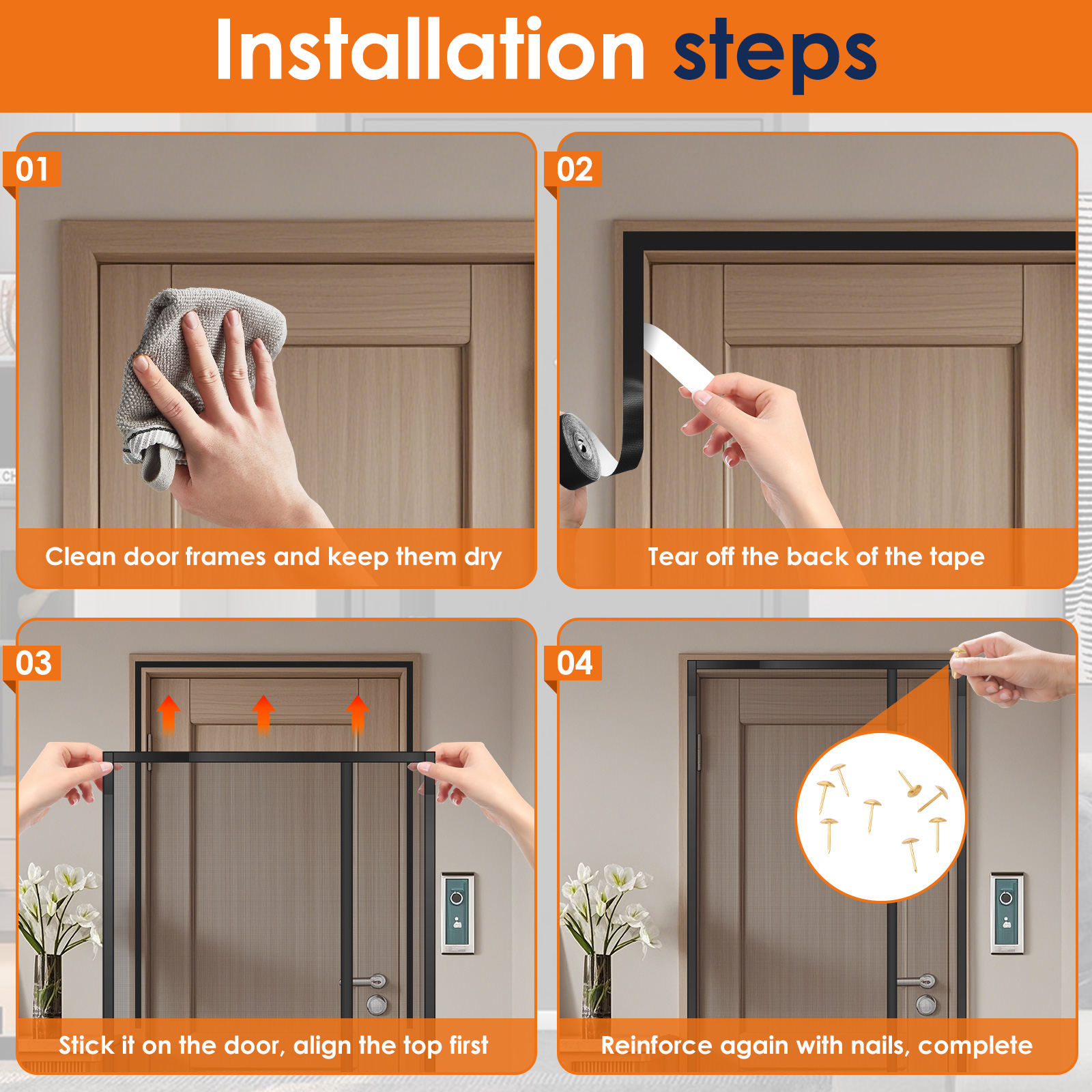 Installation steps

01

Clean door frames and keep them dry

02

Tear off the back of the tape

03

Stick it on the door, align the top first

04

Reinforce again with nails, complete