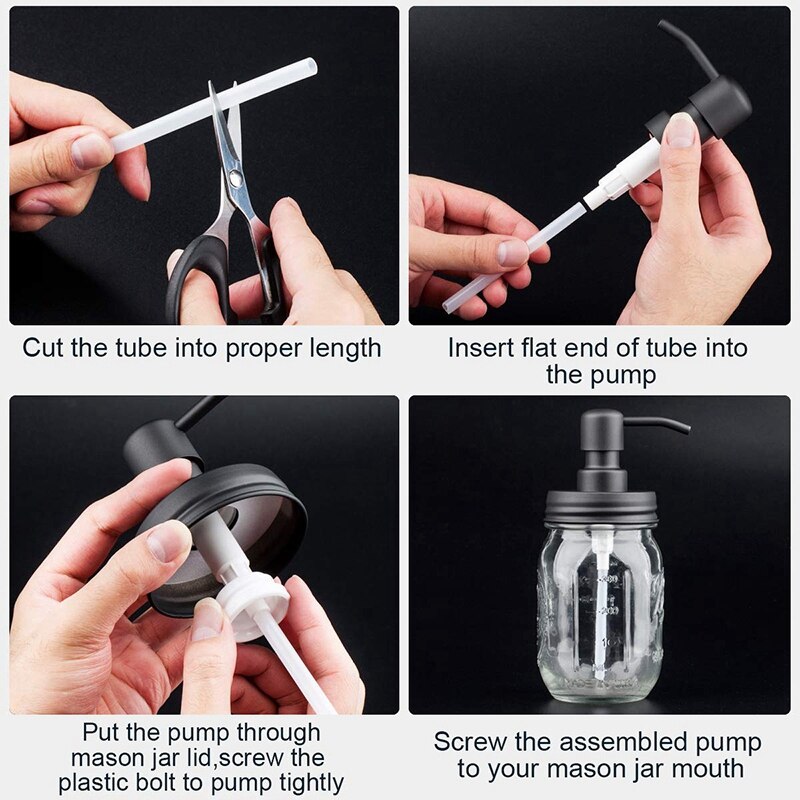 Cut the tube into proper length

Insert flat end of tube into the pump

Put the pump through mason jar lid,screw the plastic bolt to pump tightly

Screw the assembled pump to your mason jar mouth