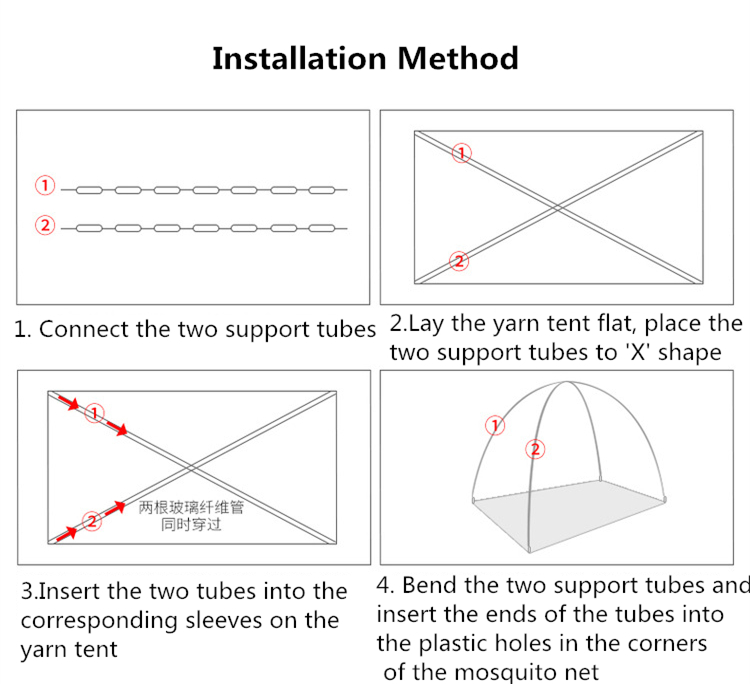 Installation Method

①

②

1. Connect the two support tubes

①

②

2.Lay the yarn tent flat, place the two support tubes to 'X' shape

①

②

两根玻璃纤维管
同时穿过

3.Insert the two tubes into the corresponding sleeves on the yarn tent

①

②

4. Bend the two support tubes and insert the ends of the tubes into the plastic holes in the corners of the mosquito net