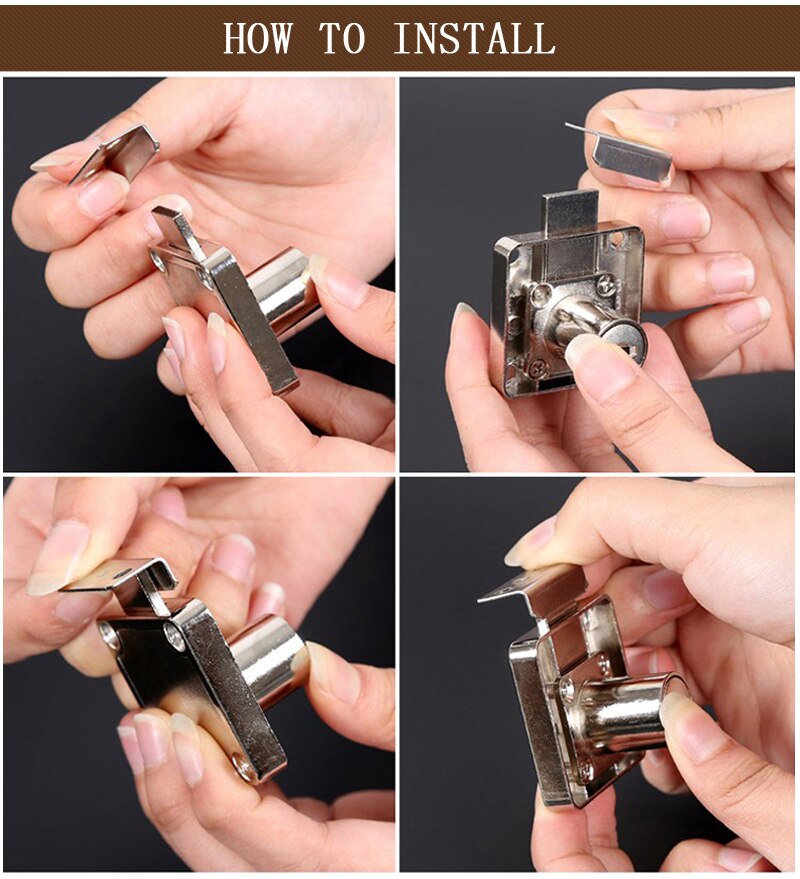 HOW TO INSTALL