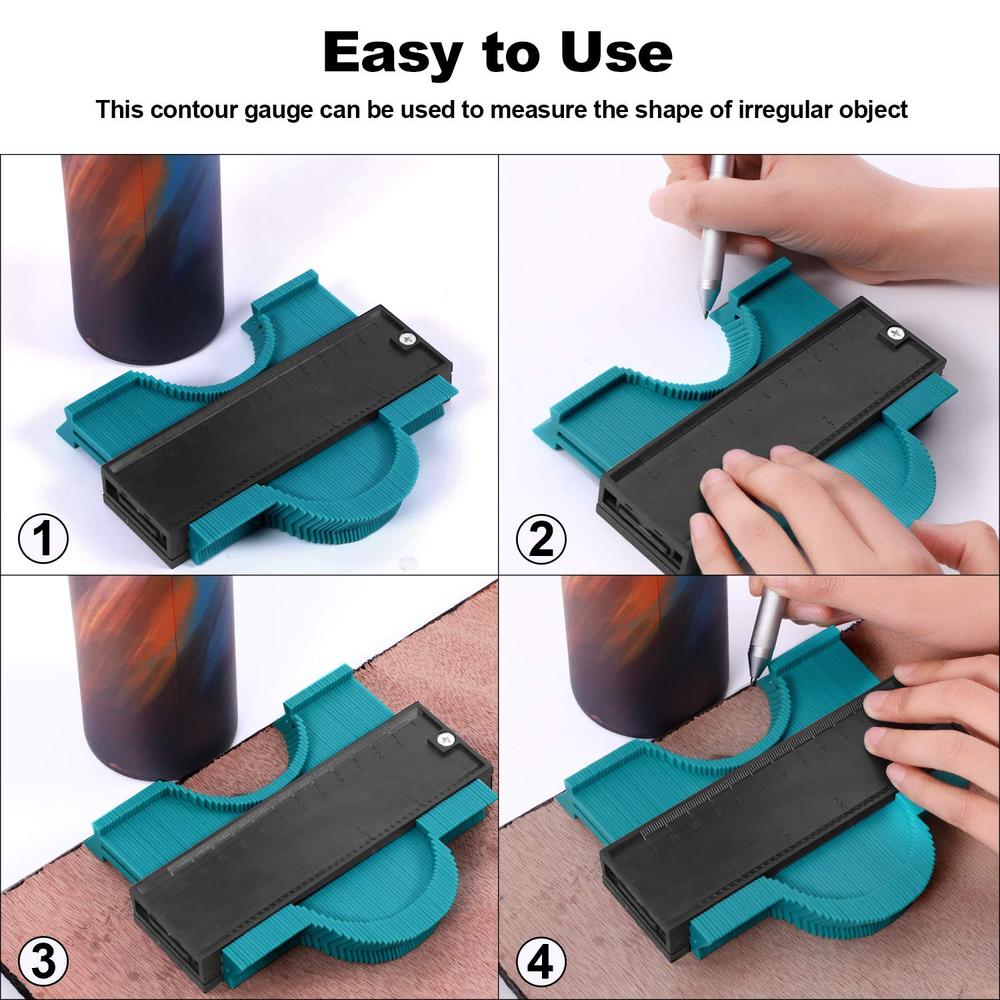 Easy to Use

This contour gauge can be used to measure the shape of irregular object

1

2

3

4