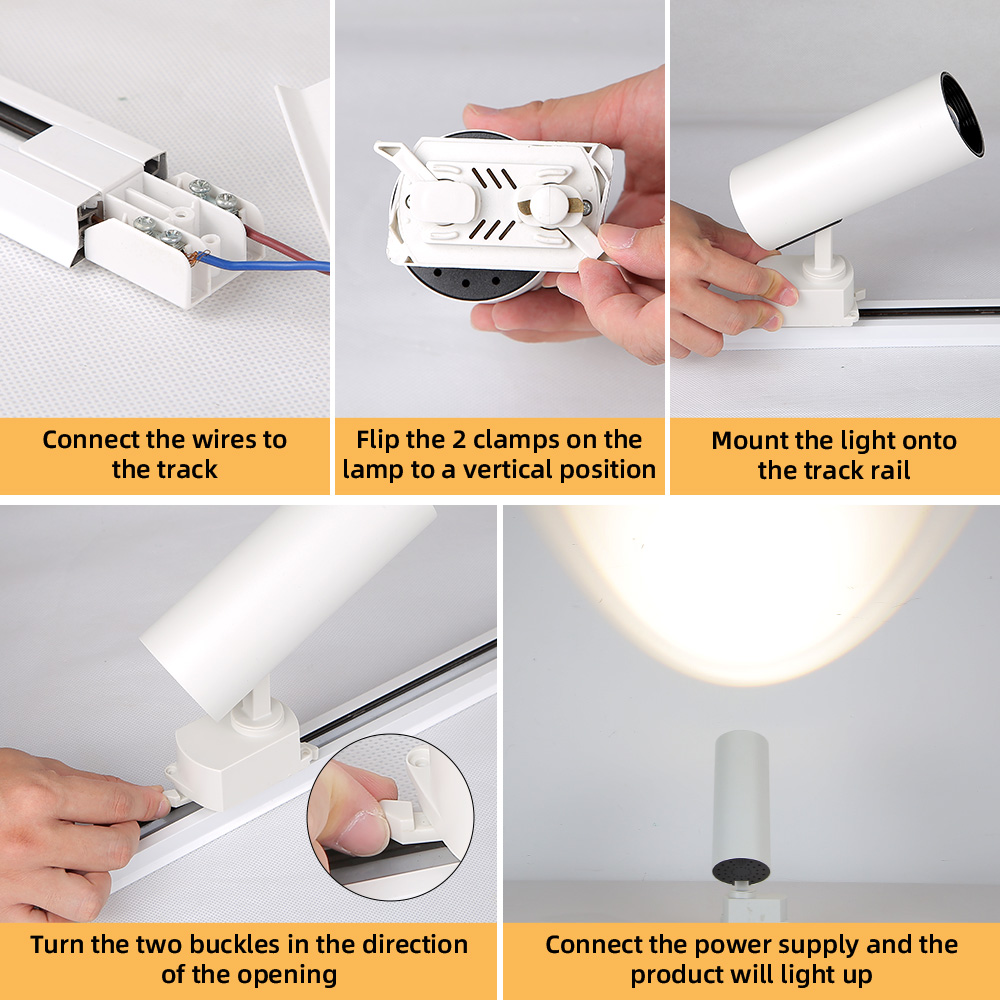 Connect the wires to the track

Flip the 2 clamps on the lamp to a vertical position

Mount the light onto the track rail

Turn the two buckles in the direction of the opening

Connect the power supply and the product will light up