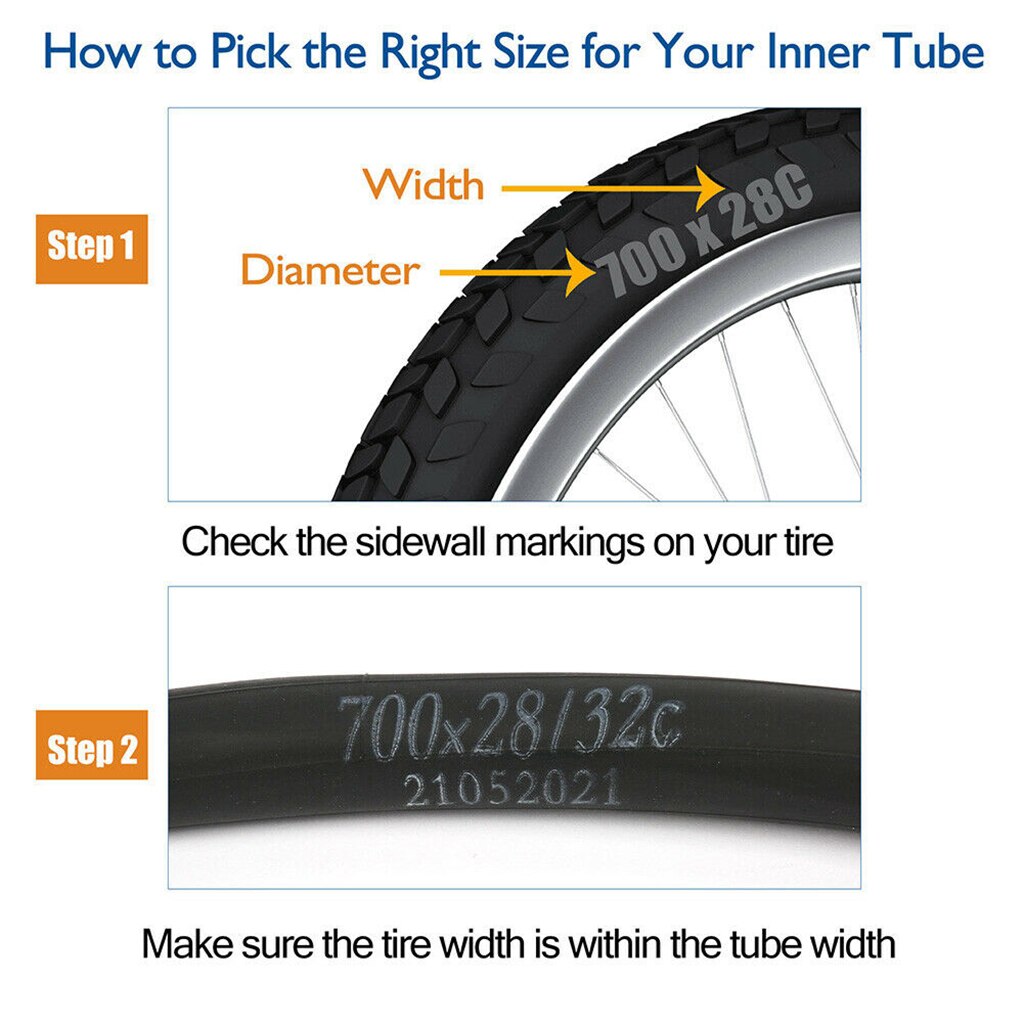 How to Pick the Right Size for Your Inner Tube

Step 1

Width

Diameter

700 x 28C

Check the sidewall markings on your tire

Step 2

700x28/32c

21052021

Make sure the tire width is within the tube width