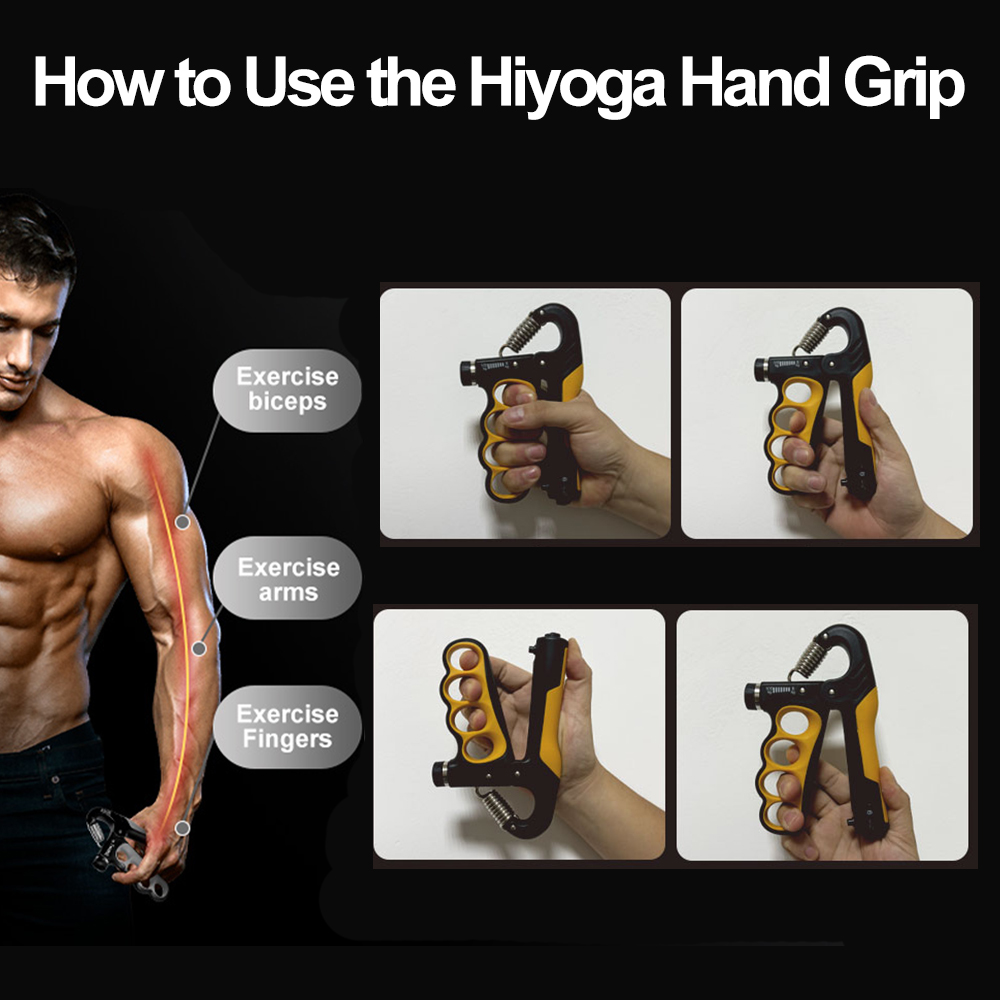 How to Use the Hiyoga Hand Grip

Exercise biceps

Exercise arms

Exercise Fingers