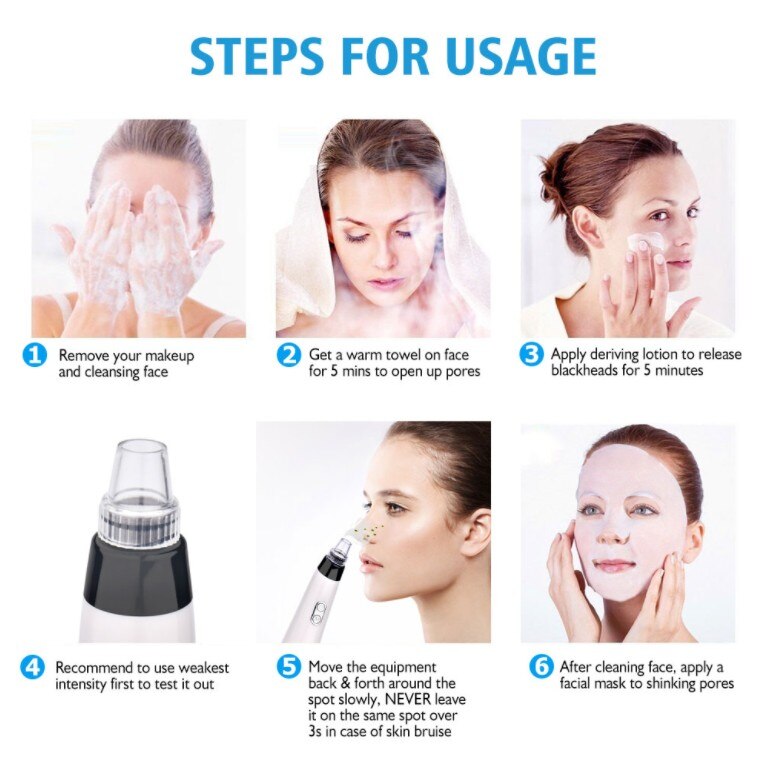 STEPS FOR USAGE

1 Remove your makeup and cleansing face

2 Get a warm towel on face for 5 mins to open up pores

3 Apply deriving lotion to release blackheads for 5 minutes

4 Recommend to use weakest intensity first to test it out

5 Move the equipment back & forth around the spot slowly, NEVER leave it on the same spot over 3s in case of skin bruise

6 After cleaning face, apply a facial mask to shinking pores