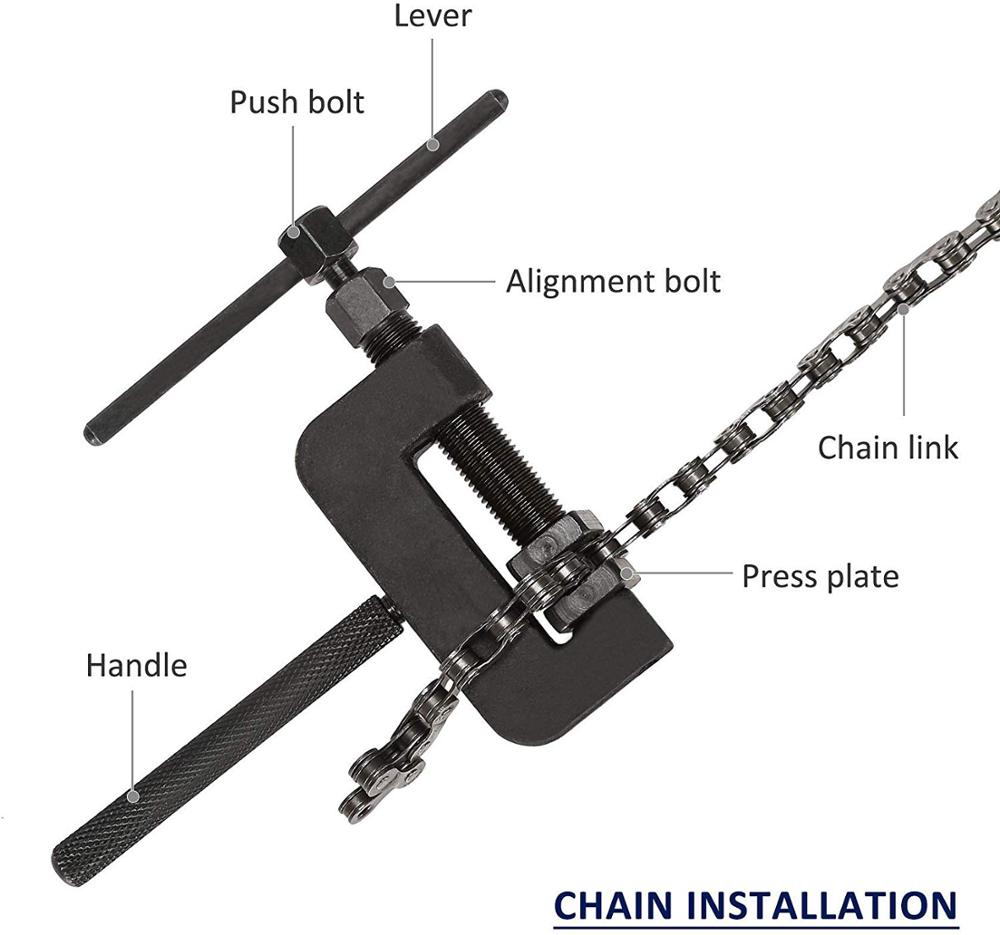 Lever
Push bolt
Alignment bolt
Chain link
Press plate
Handle
CHAIN INSTALLATION