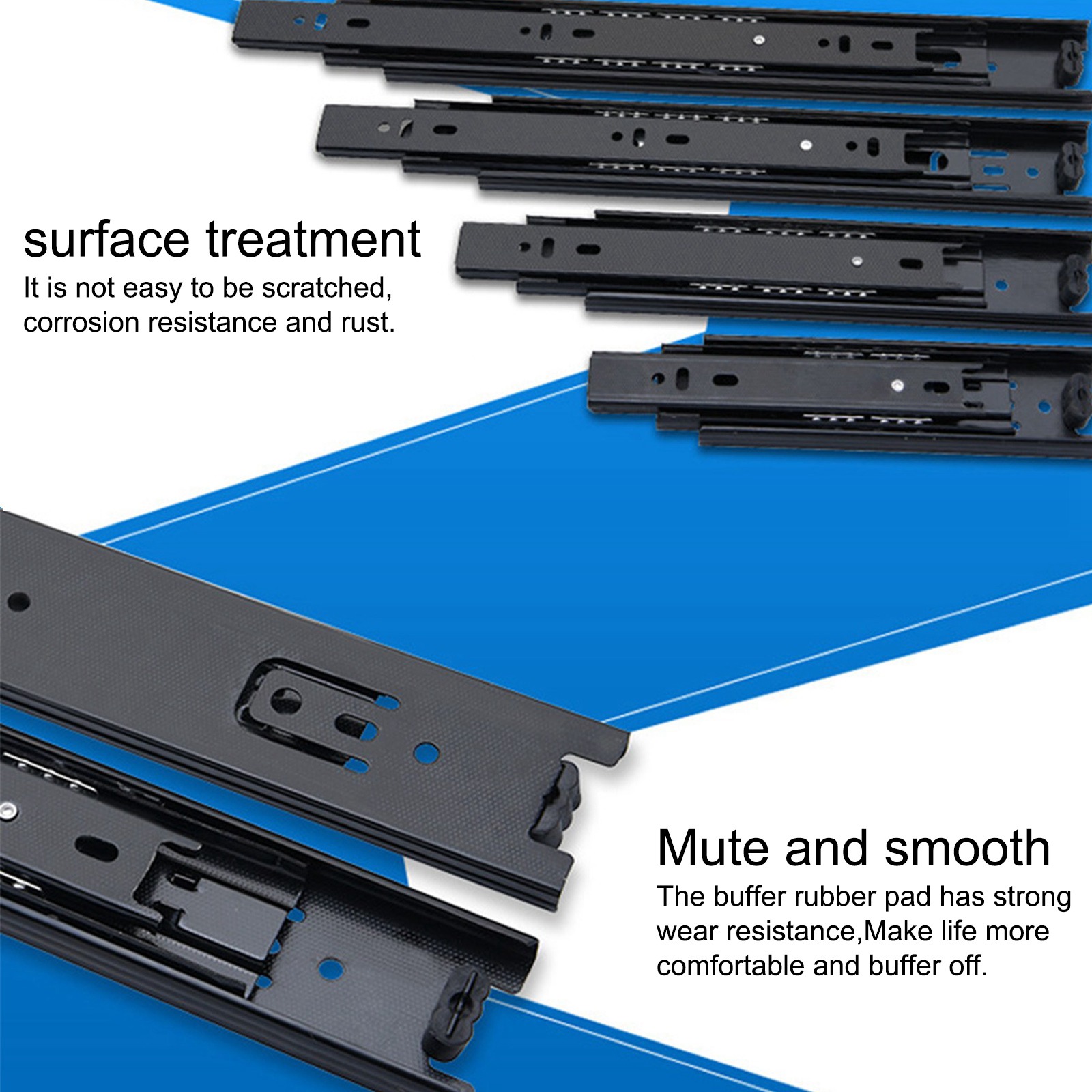 surface treatment
It is not easy to be scratched, corrosion resistance and rust.

Mute and smooth
The buffer rubber pad has strong wear resistance,Make life more comfortable and buffer off.