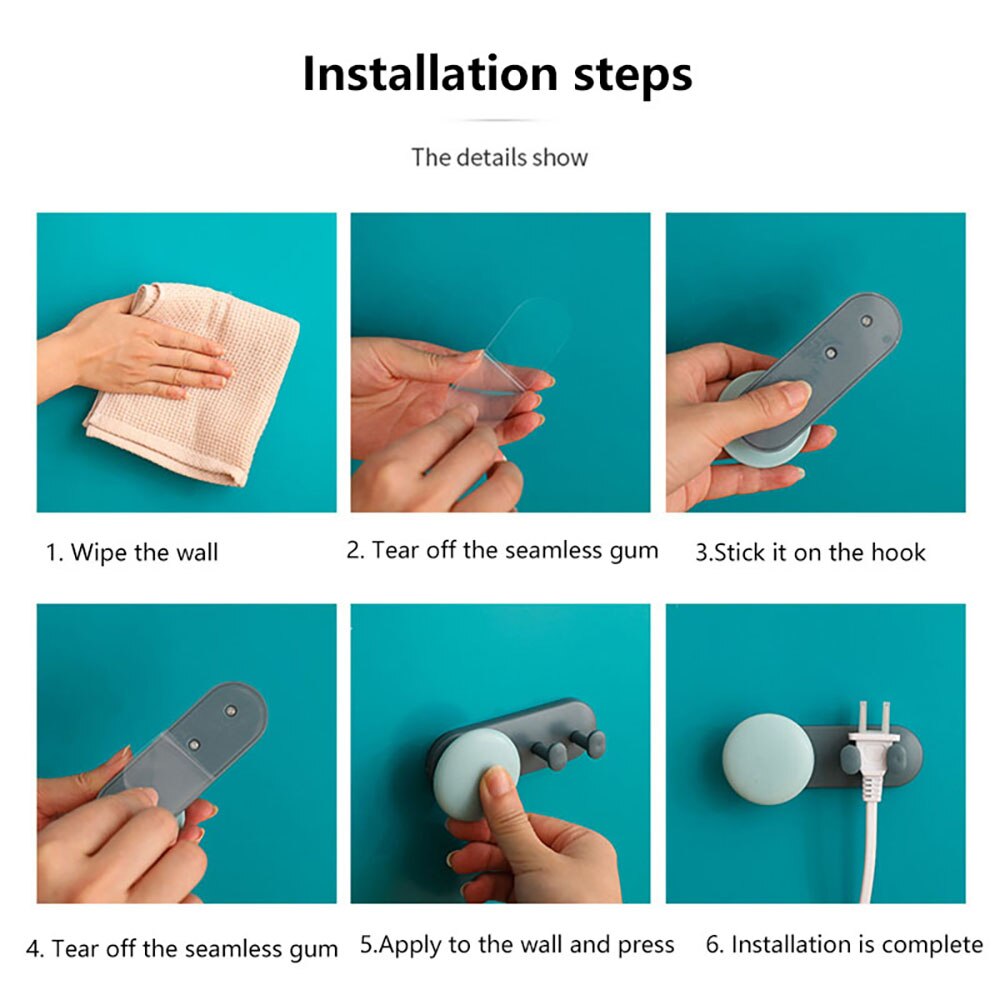 Installation steps

The details show

1. Wipe the wall

2. Tear off the seamless gum

3.Stick it on the hook

4. Tear off the seamless gum

5.Apply to the wall and press

6. Installation is complete