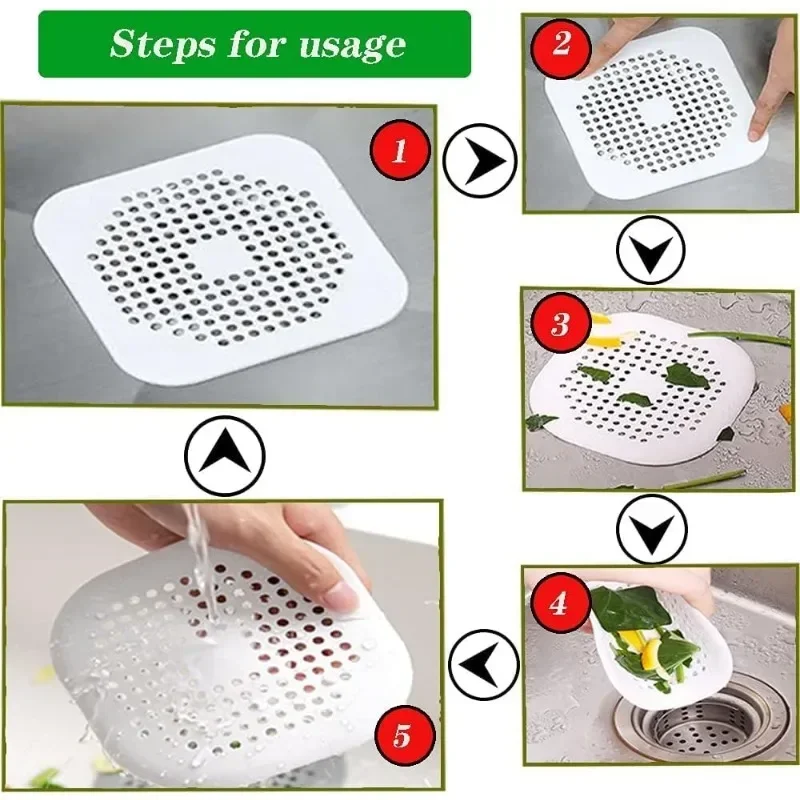 Steps for usage

1

2

3

4

5