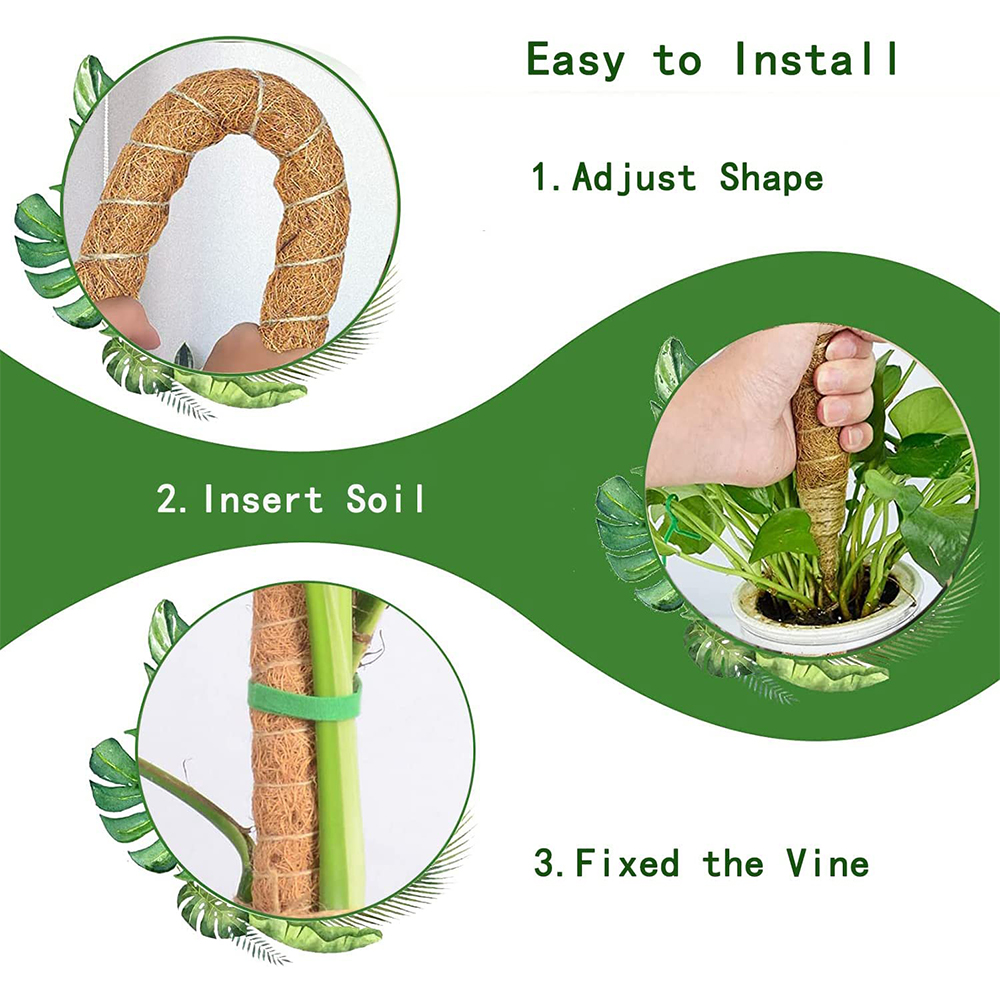 Easy to Install

1. Adjust Shape

2. Insert Soil

3. Fixed the Vine