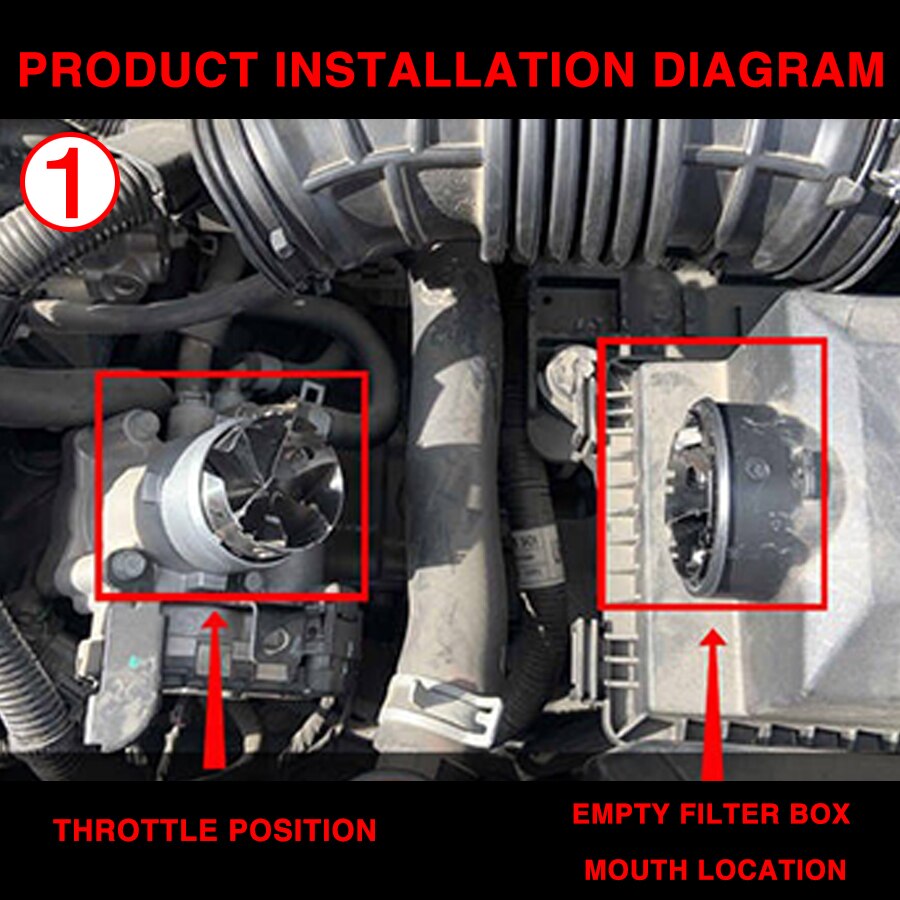 PRODUCT INSTALLATION DIAGRAM

①

THROTTLE POSITION

EMPTY FILTER BOX MOUTH LOCATION