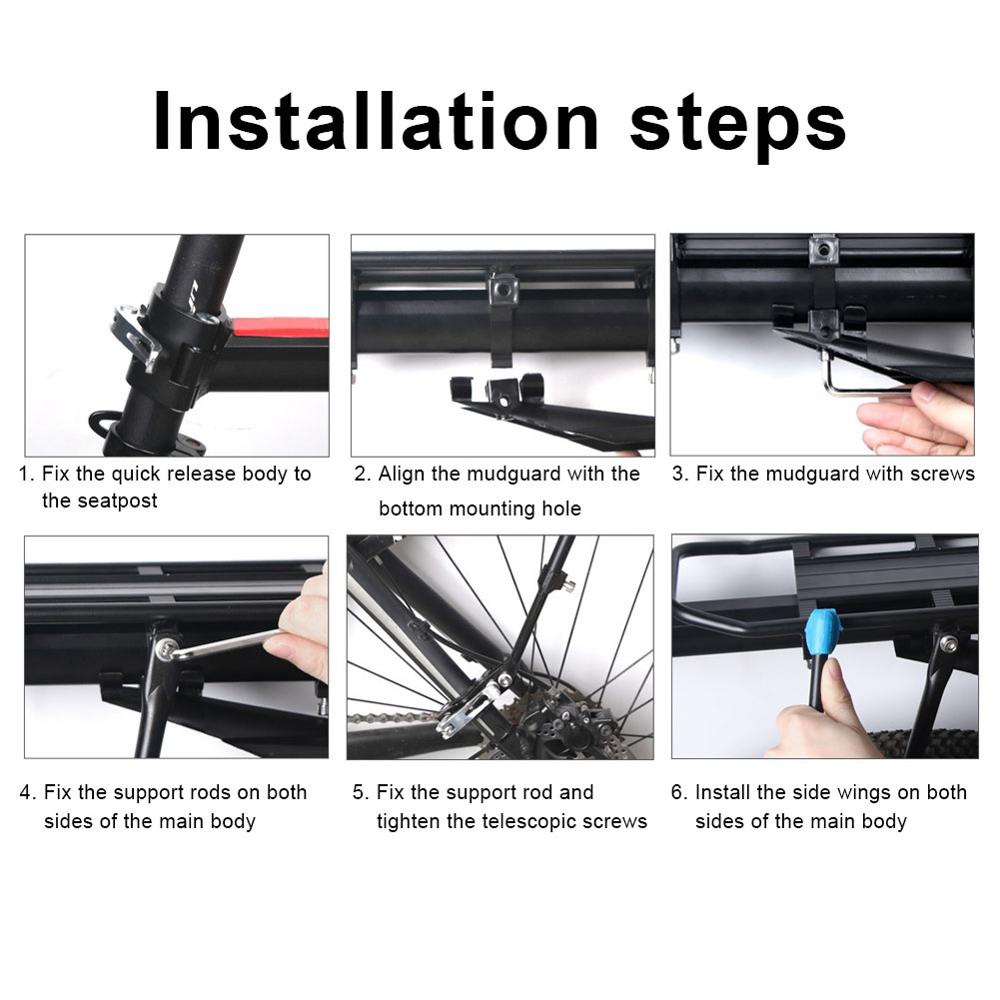 Installation steps

1. Fix the quick release body to the seatpost

2. Align the mudguard with the bottom mounting hole

3. Fix the mudguard with screws

4. Fix the support rods on both sides of the main body

5. Fix the support rod and tighten the telescopic screws

6. Install the side wings on both sides of the main body