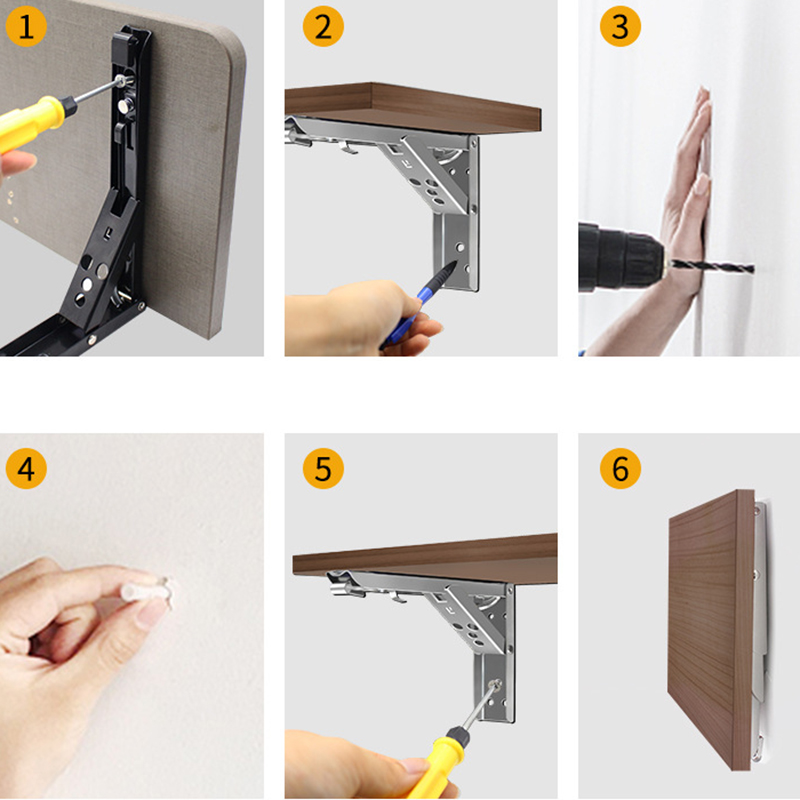 1
2
3
4
5
6