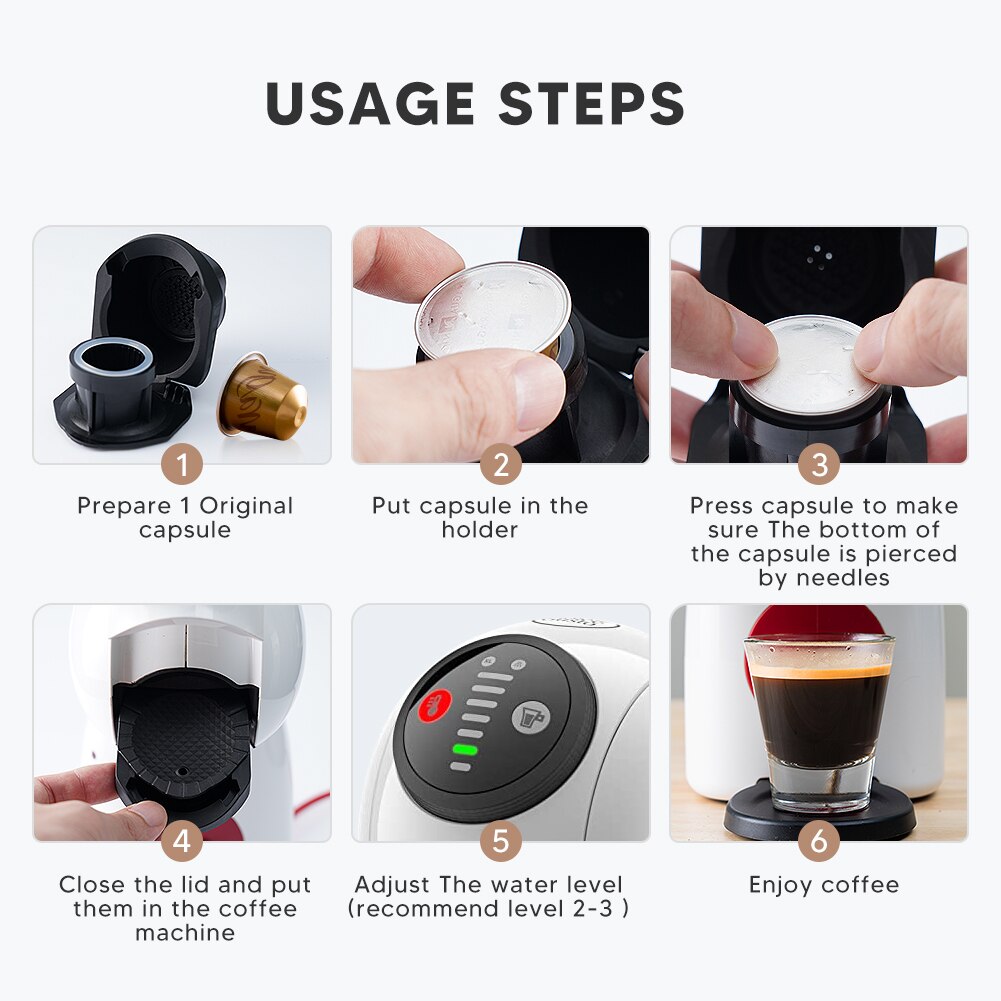 USAGE STEPS

1
Prepare 1 Original capsule

2
Put capsule in the holder

3
Press capsule to make sure The bottom of the capsule is pierced by needles

4
Close the lid and put them in the coffee machine

5
Adjust The water level (recommend level 2-3 )

6
Enjoy coffee