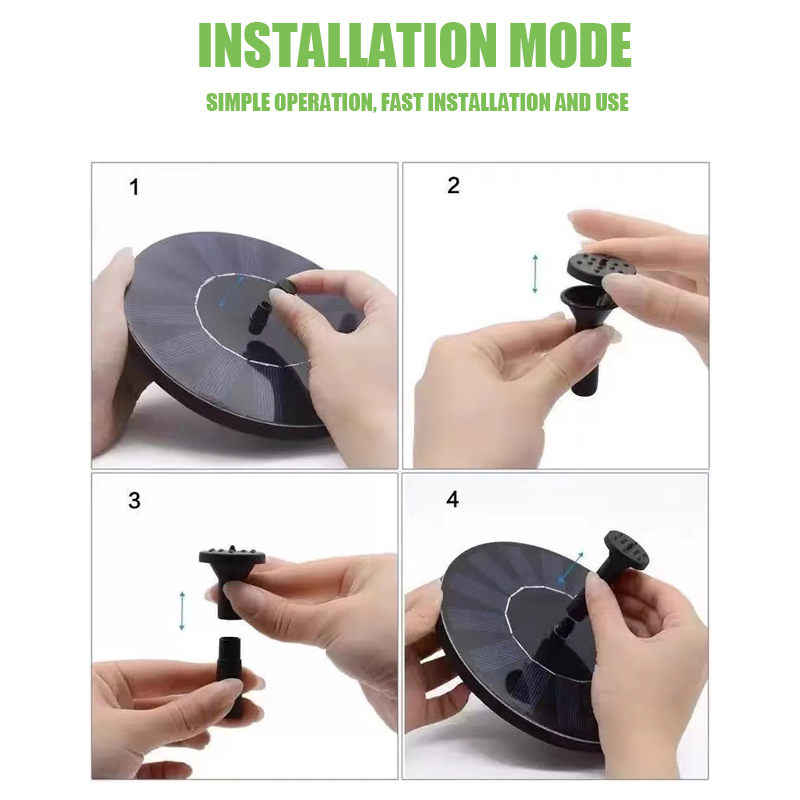 INSTALLATION MODE

SIMPLE OPERATION, FAST INSTALLATION AND USE

1

2

3

4