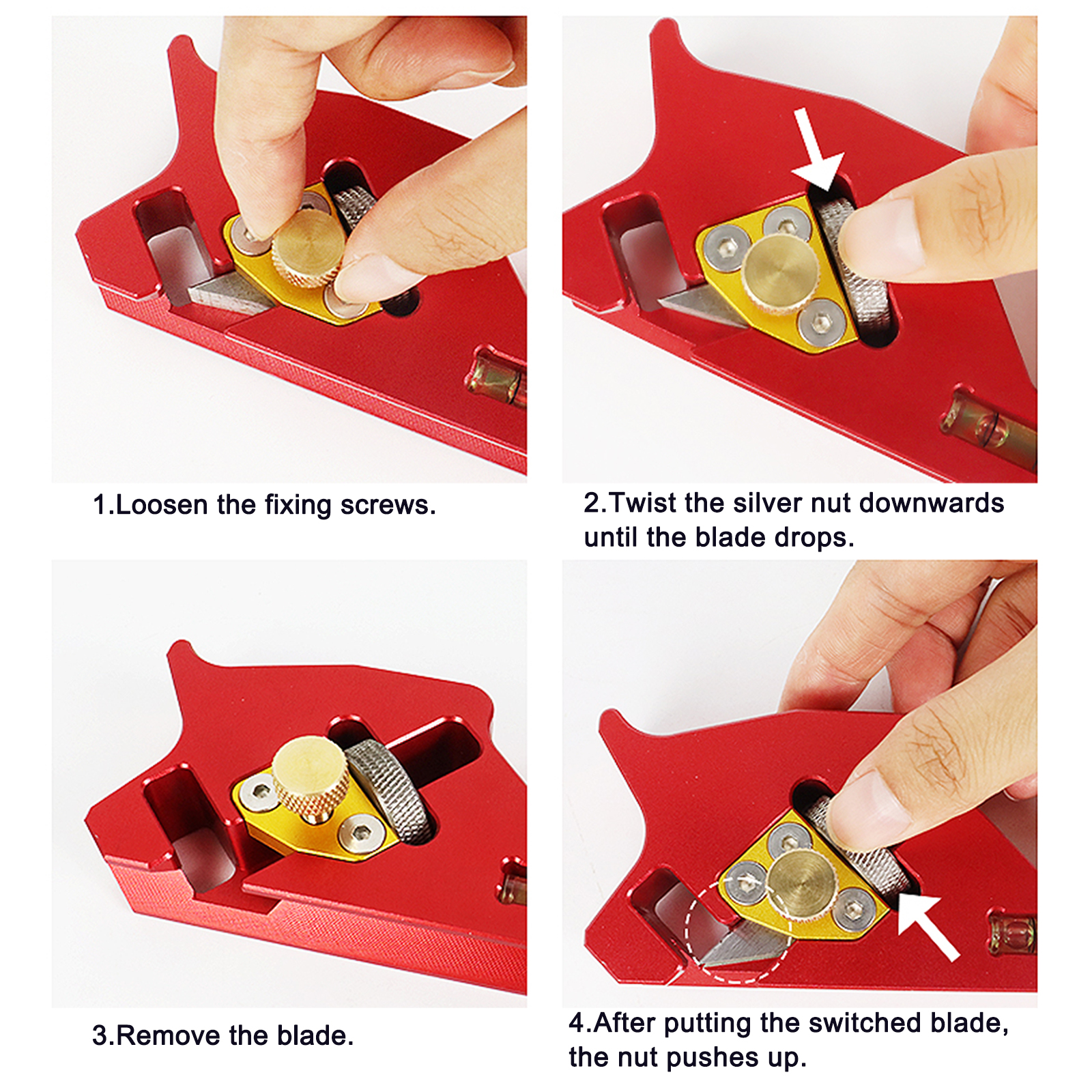 1.Loosen the fixing screws.

2.Twist the silver nut downwards until the blade drops.

3.Remove the blade.

4.After putting the switched blade, the nut pushes up.