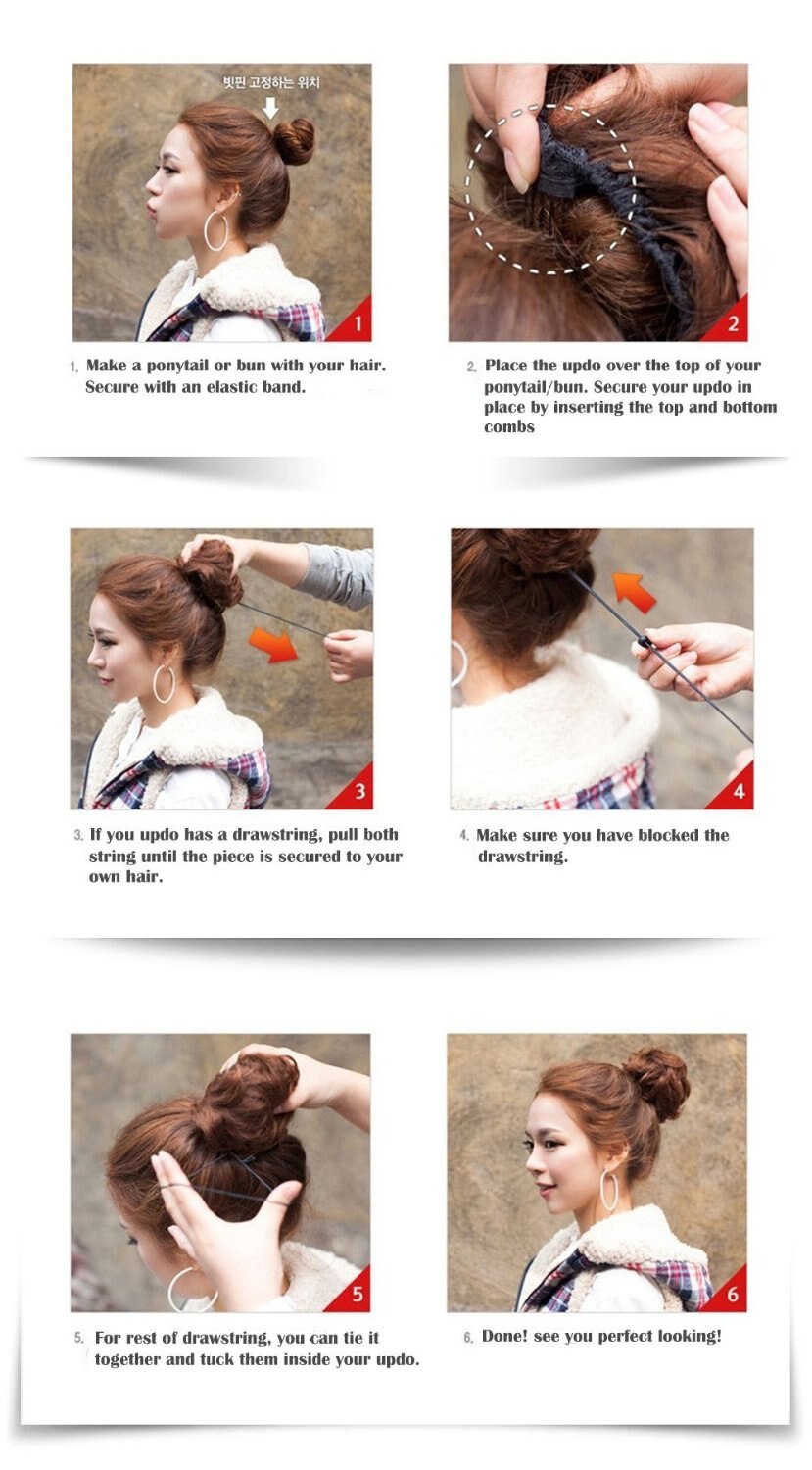 빗핀 고정하는 위치

1

1. Make a ponytail or bun with your hair. Secure with an elastic band.

2

2. Place the updo over the top of your ponytail/bun. Secure your updo in place by inserting the top and bottom combs

3

3. If you updo has a drawstring, pull both string until the piece is secured to your own hair.

4

4. Make sure you have blocked the drawstring.

5

5. For rest of drawstring, you can tie it together and tuck them inside your updo.

6

6. Done! see you perfect looking!