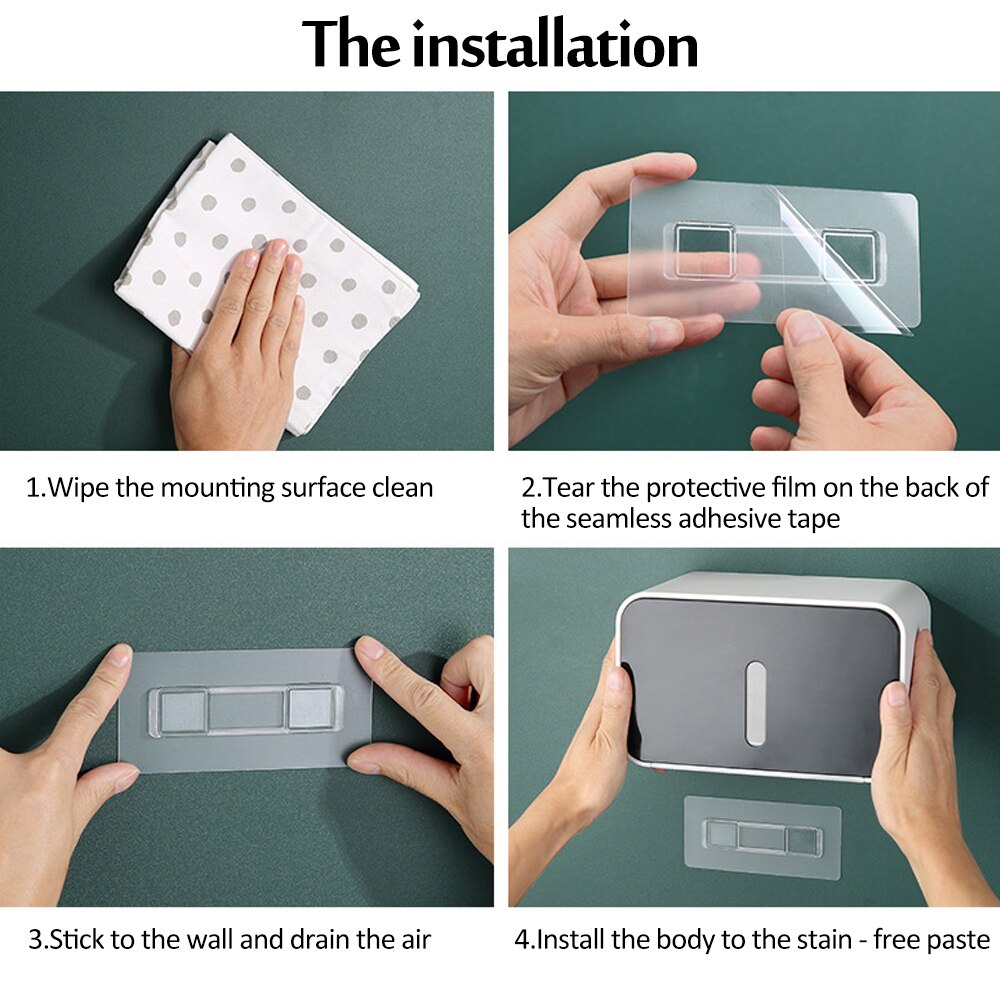 The installation

1.Wipe the mounting surface clean

2.Tear the protective film on the back of the seamless adhesive tape

3.Stick to the wall and drain the air

4.Install the body to the stain - free paste