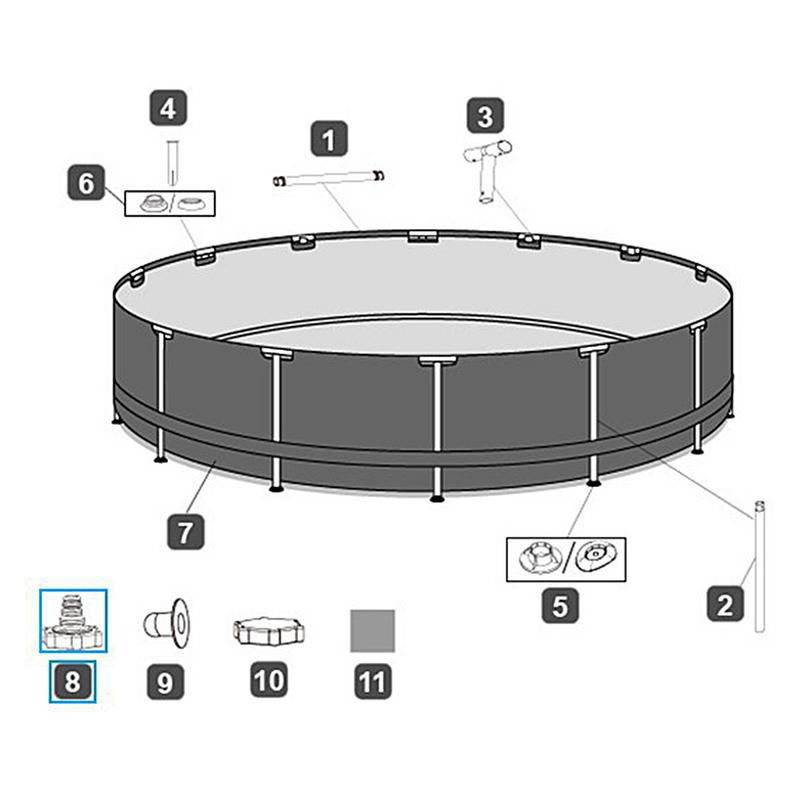 4
1
3
6
7
5
2
8
9
10
11