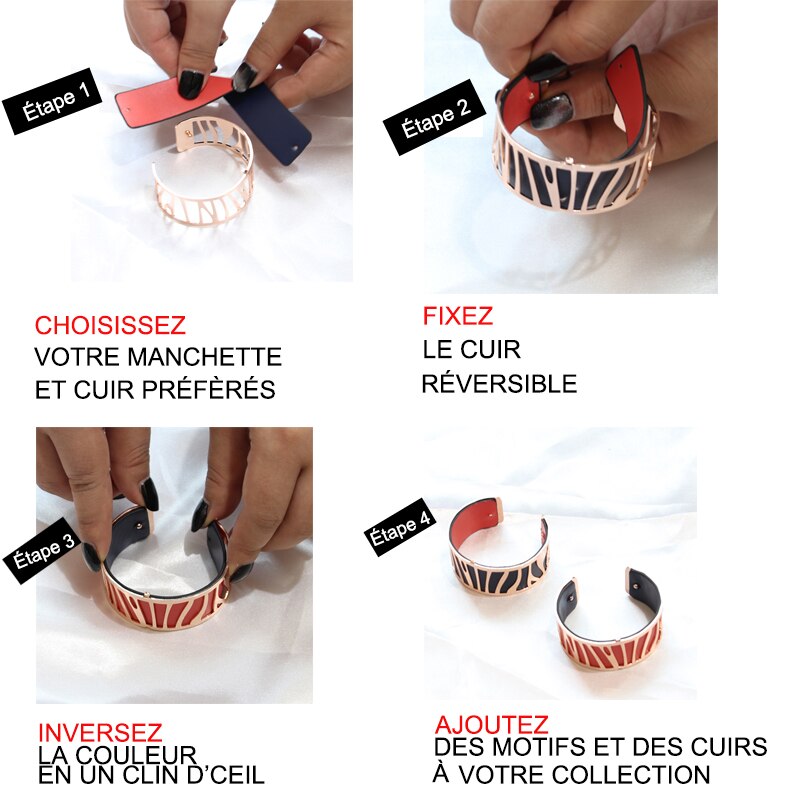 Étape 1

CHOISISSEZ
VOTRE MANCHETTE
ET CUIR PRÉFÈRÉS

Étape 2

FIXEZ
LE CUIR
RÉVERSIBLE

Étape 3

INVERSEZ
LA COULEUR
EN UN CLIN D'CEIL

Étape 4

AJOUTEZ
DES MOTIFS ET DES CUIRS
À VOTRE COLLECTION