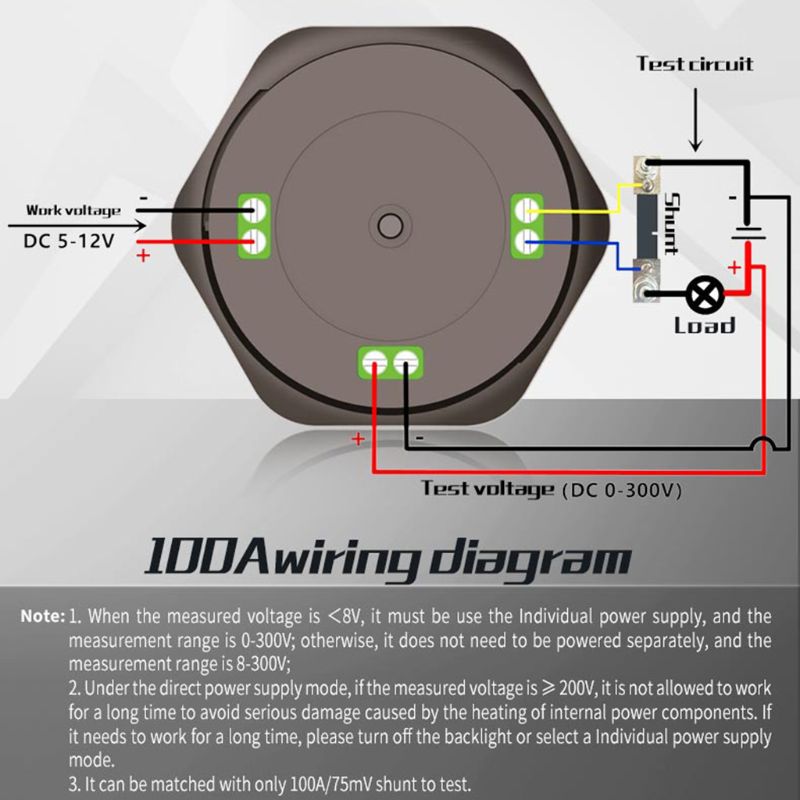 Test circuit

Work voltage
DC 5-12V
-
+

Shunt
-
+
Load

+
-
Test voltage (DC 0-300V)

100A wiring diagram

Note: 1. When the measured voltage is <8V, it must be use the Individual power supply, and the measurement range is 0-300V; otherwise, it does not need to be powered separately, and the measurement range is 8-300V;
2. Under the direct power supply mode, if the measured voltage is ≥ 200V, it is not allowed to work for a long time to avoid serious damage caused by the heating of internal power components. If it needs to work for a long time, please turn off the backlight or select a Individual power supply mode.
3. It can be matched with only 100A/75mV shunt to test.