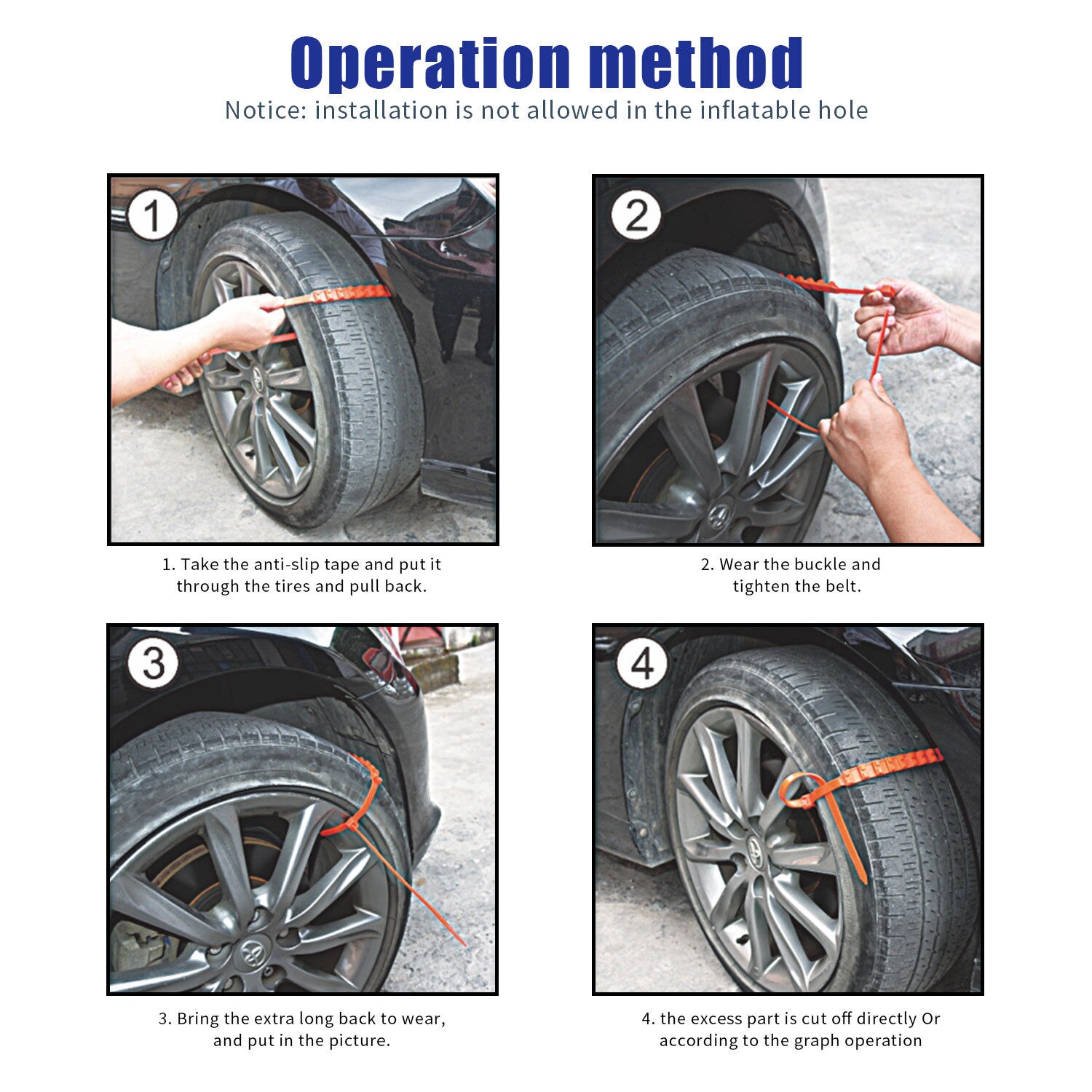 Operation method

Notice: installation is not allowed in the inflatable hole

1

1. Take the anti-slip tape and put it through the tires and pull back.

2

2. Wear the buckle and tighten the belt.

3

3. Bring the extra long back to wear, and put in the picture.

4

4. the excess part is cut off directly Or according to the graph operation