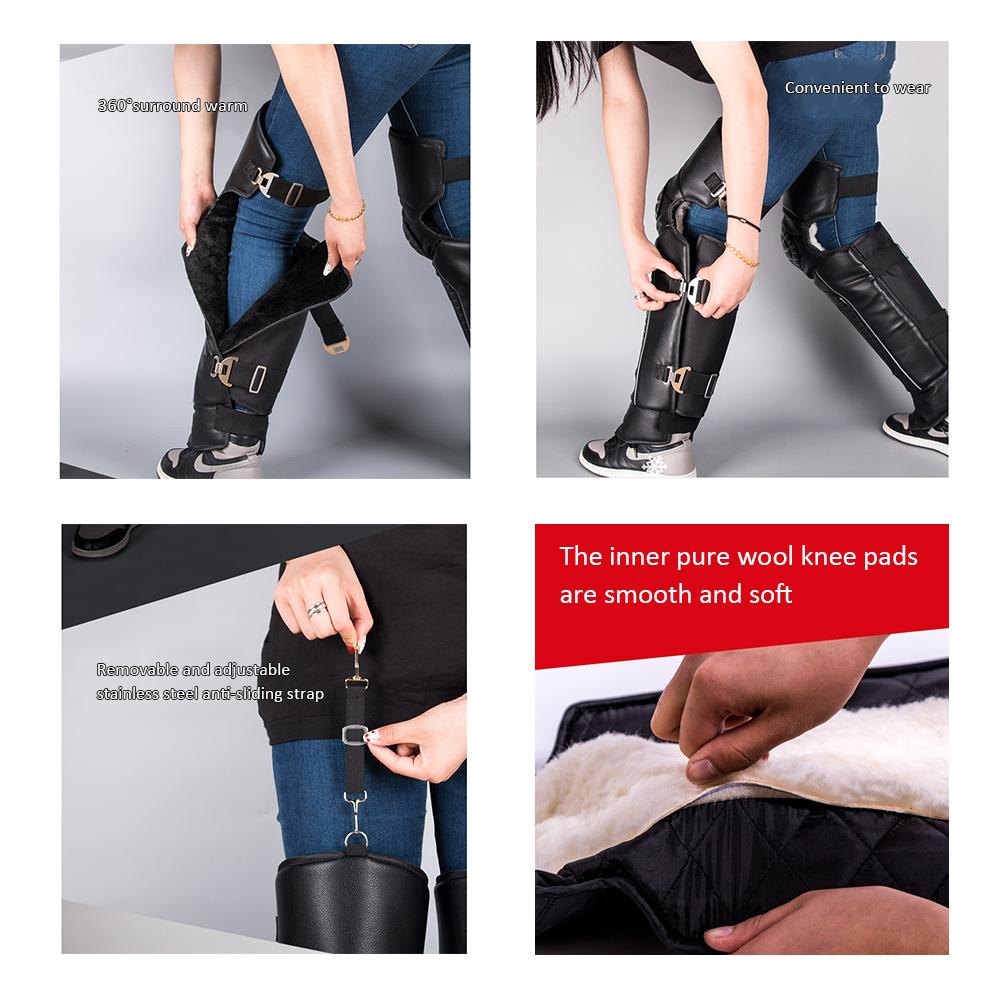 360°surround warm

Convenient to wear

Removable and adjustable stainless steel anti-sliding strap

The inner pure wool knee pads are smooth and soft