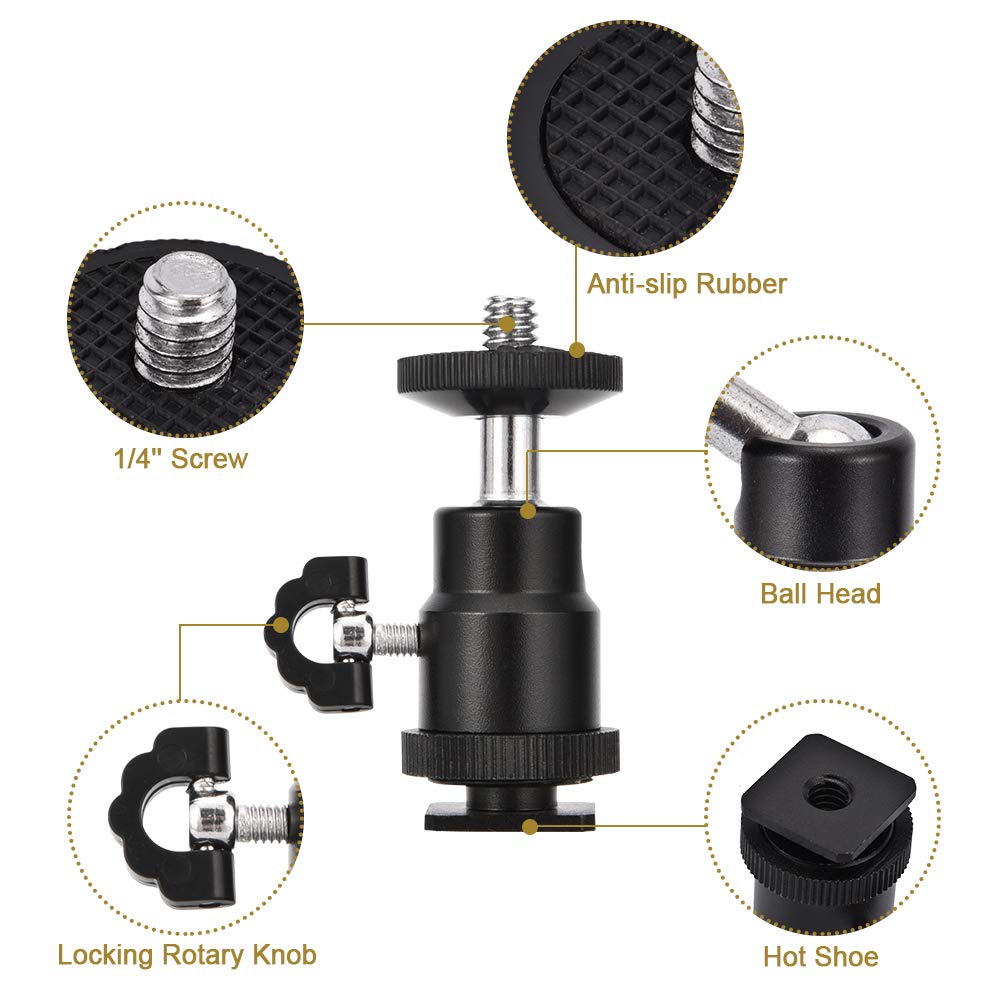 Anti-slip Rubber

1/4" Screw

Ball Head

Locking Rotary Knob

Hot Shoe