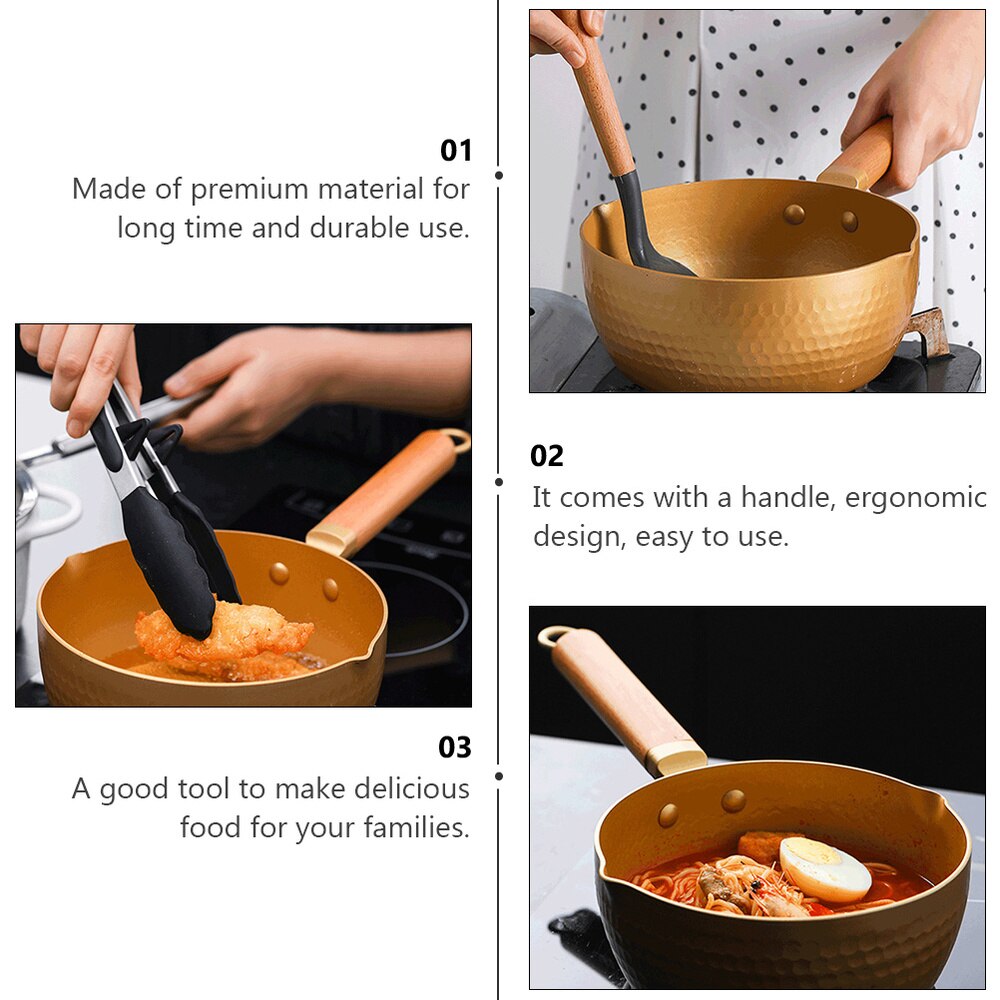 01
Made of premium material for long time and durable use.

02
It comes with a handle, ergonomic design, easy to use.

03
A good tool to make delicious food for your families.